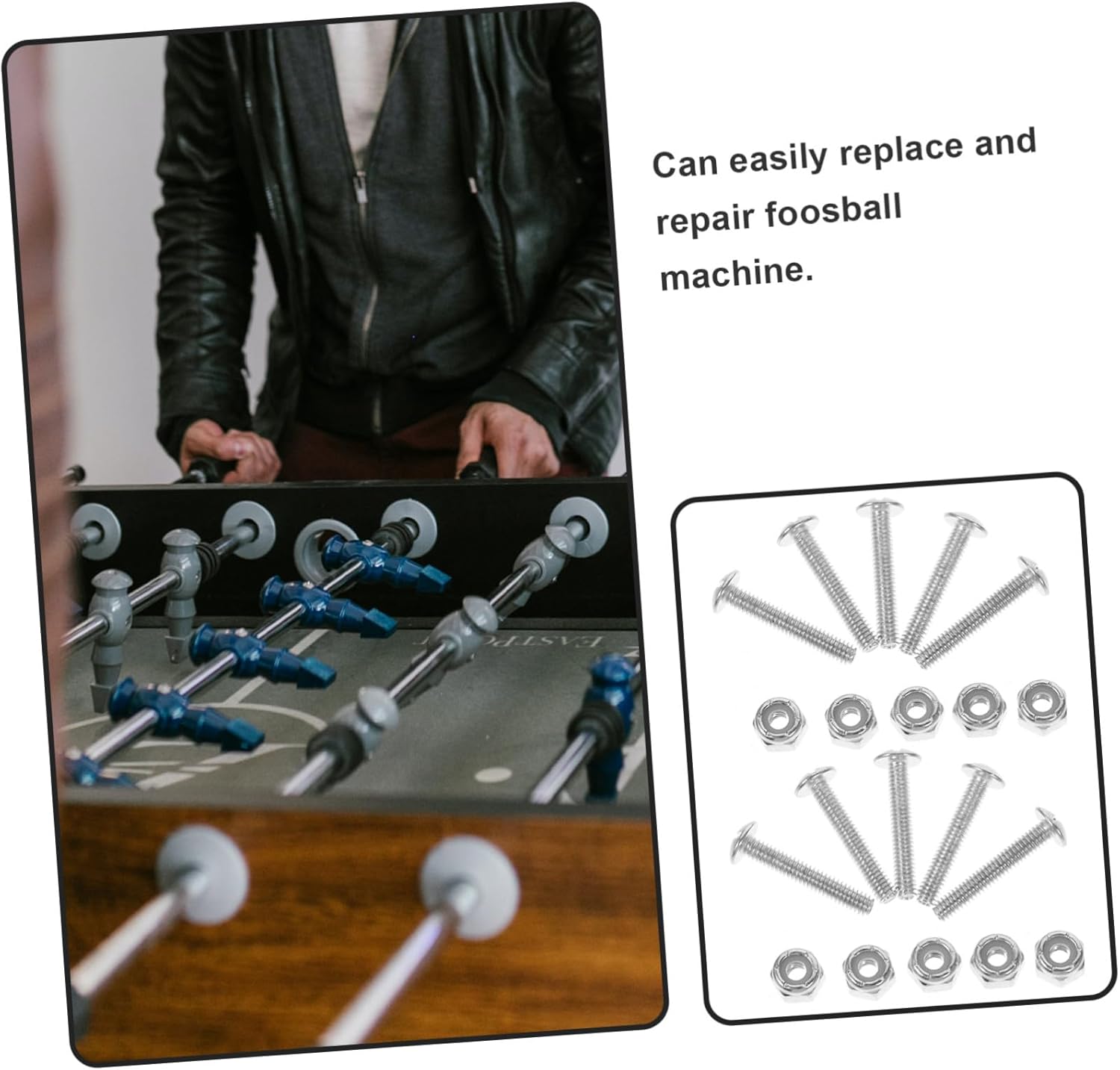 Can easily replace and repair foosball machine.

EASTPOINT