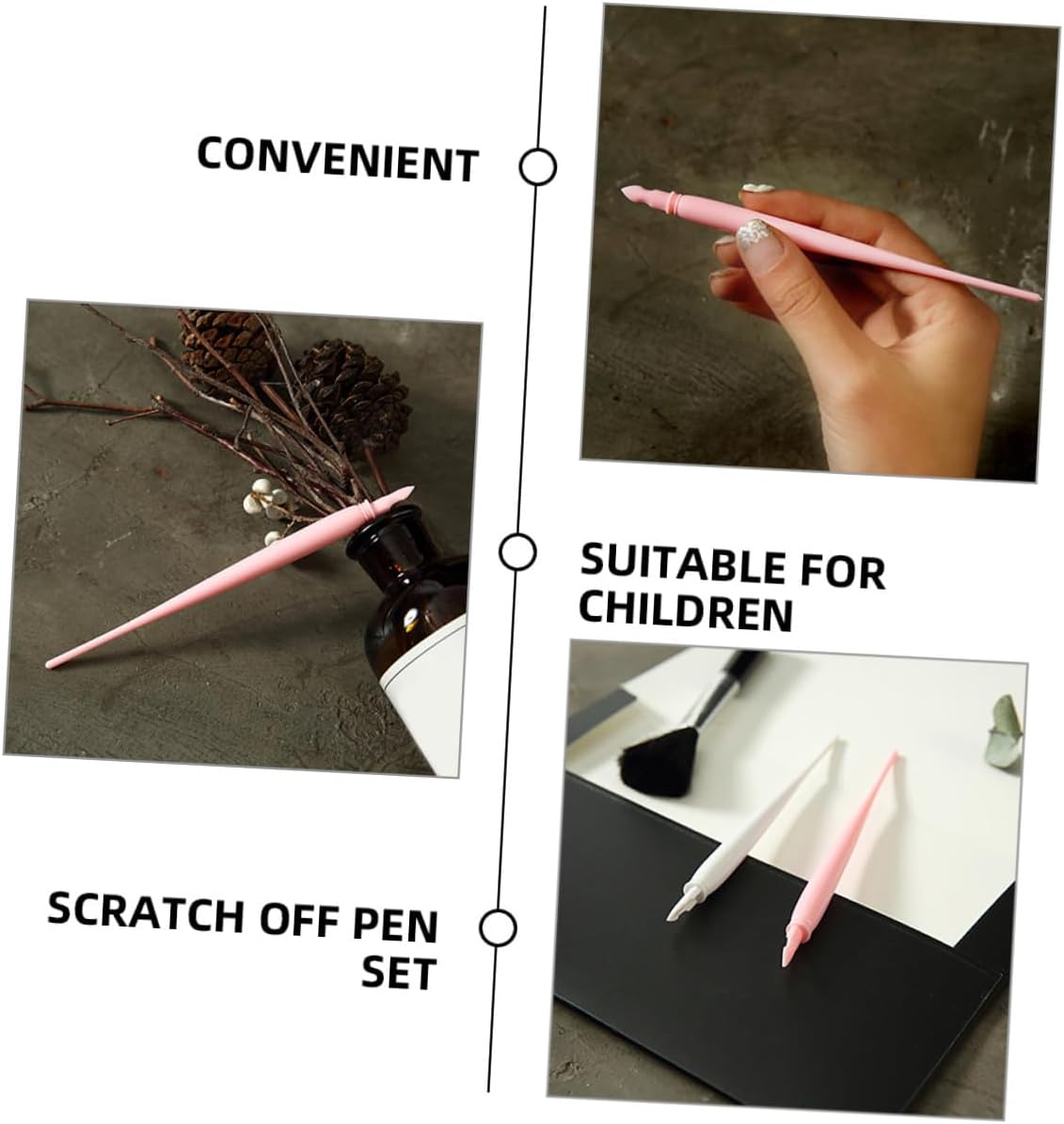 CONVENIENT

SUITABLE FOR CHILDREN

SCRATCH OFF PEN SET