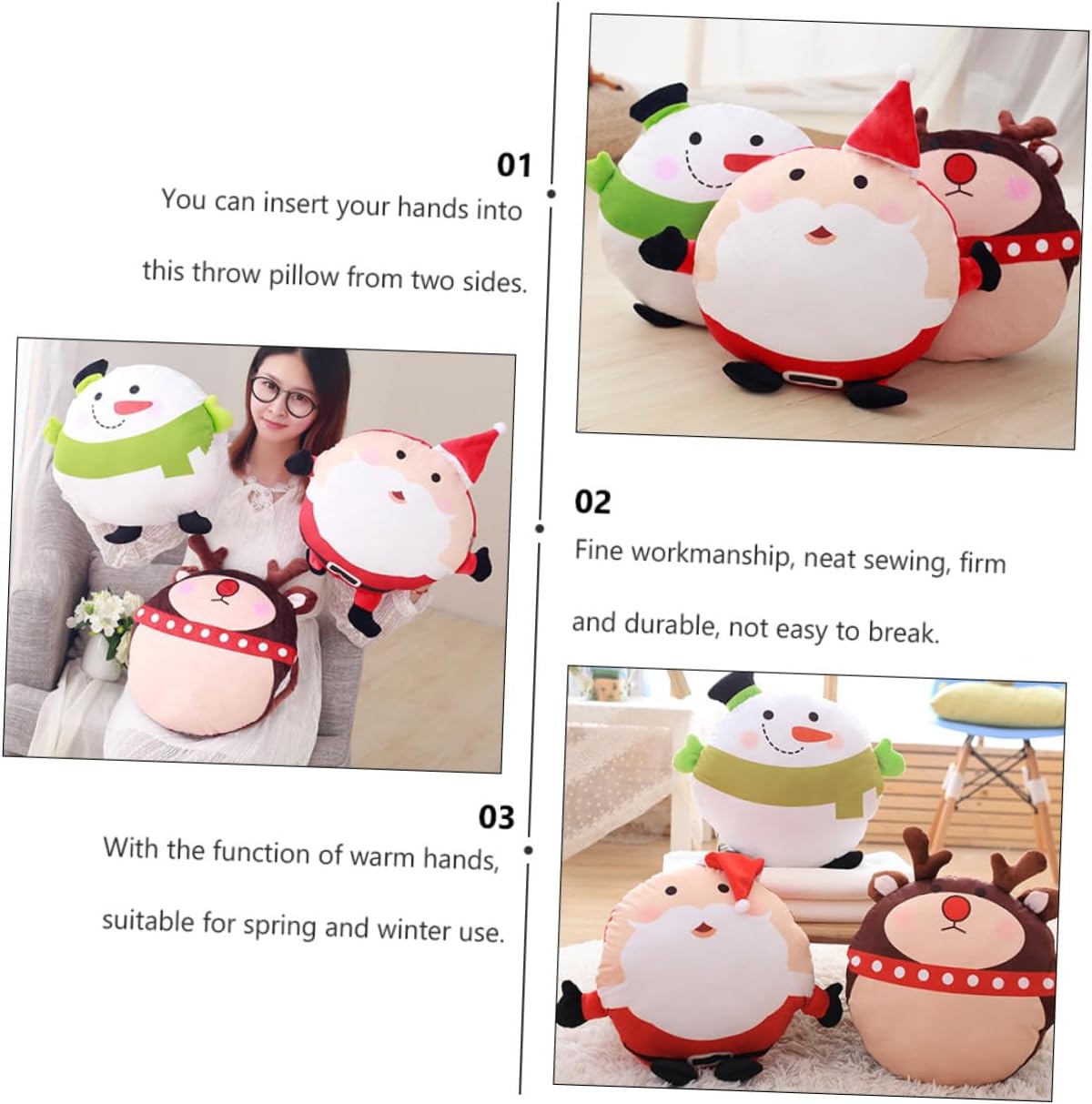 01
You can insert your hands into this throw pillow from two sides.

02
Fine workmanship, neat sewing, firm and durable, not easy to break.

03
With the function of warm hands, suitable for spring and winter use.