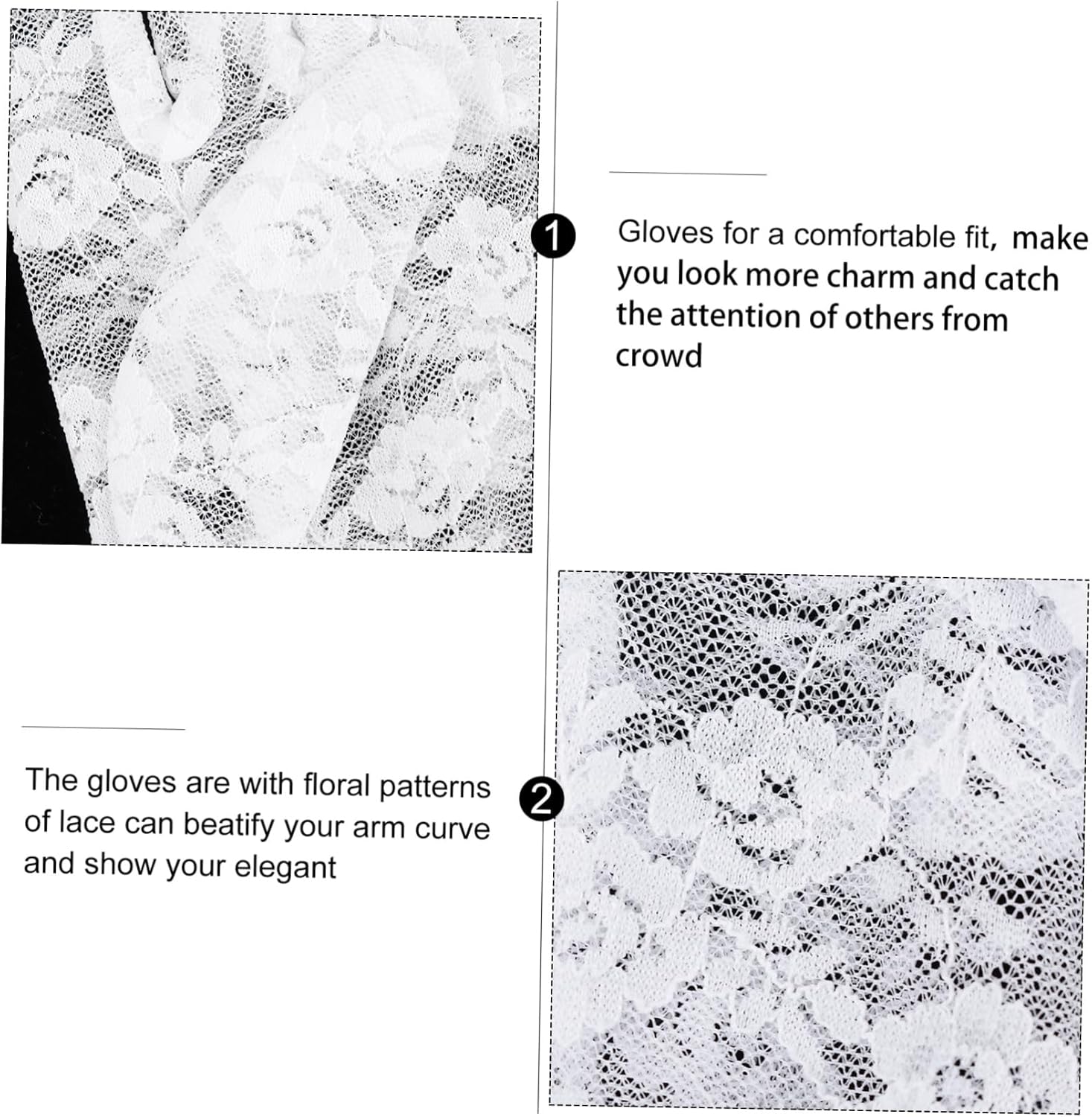 1

Gloves for a comfortable fit, make you look more charm and catch the attention of others from crowd

The gloves are with floral patterns of lace can beatify your arm curve and show your elegant

2