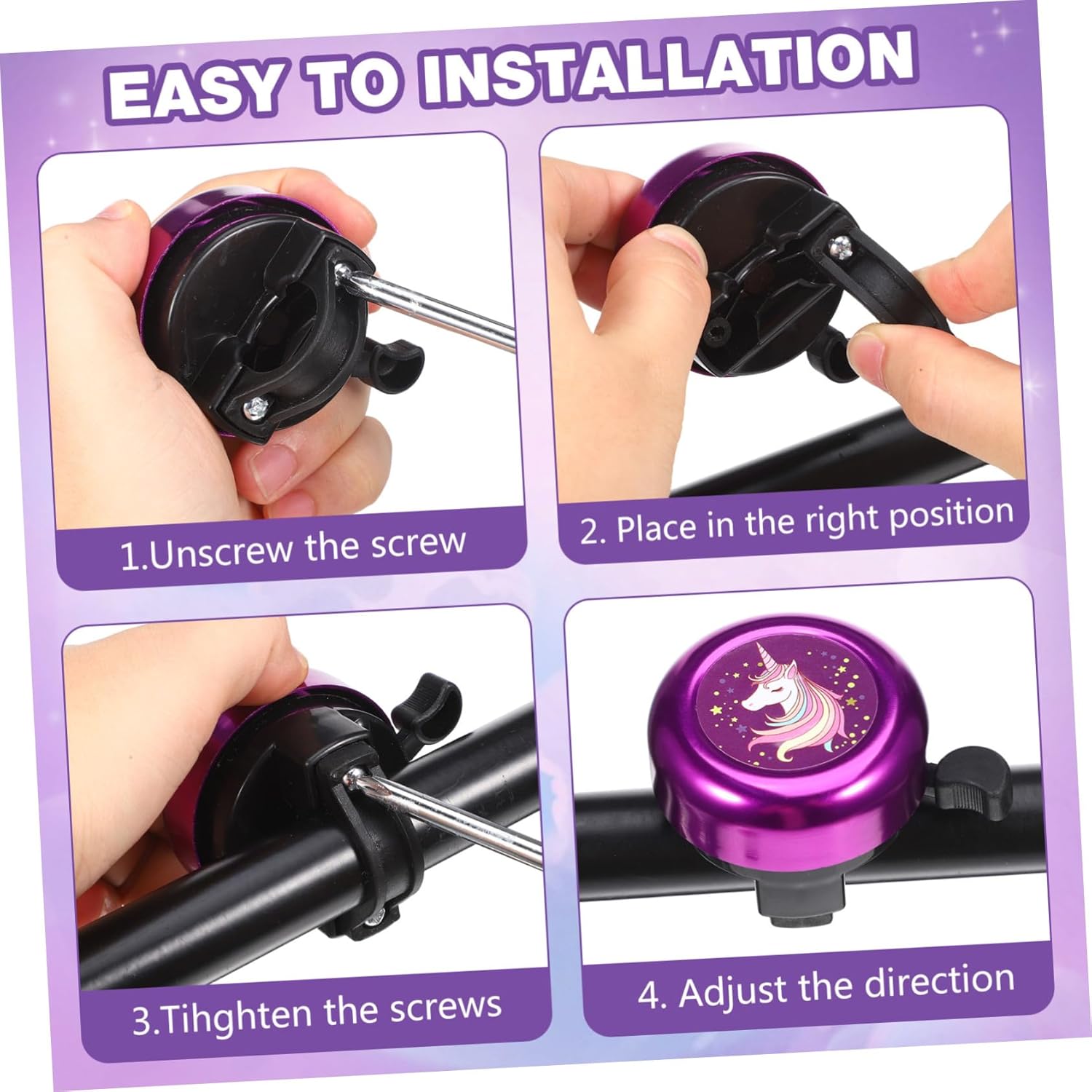 EASY TO INSTALLATION

1.Unscrew the screw

2. Place in the right position

3.Tihghten the screws

4. Adjust the direction