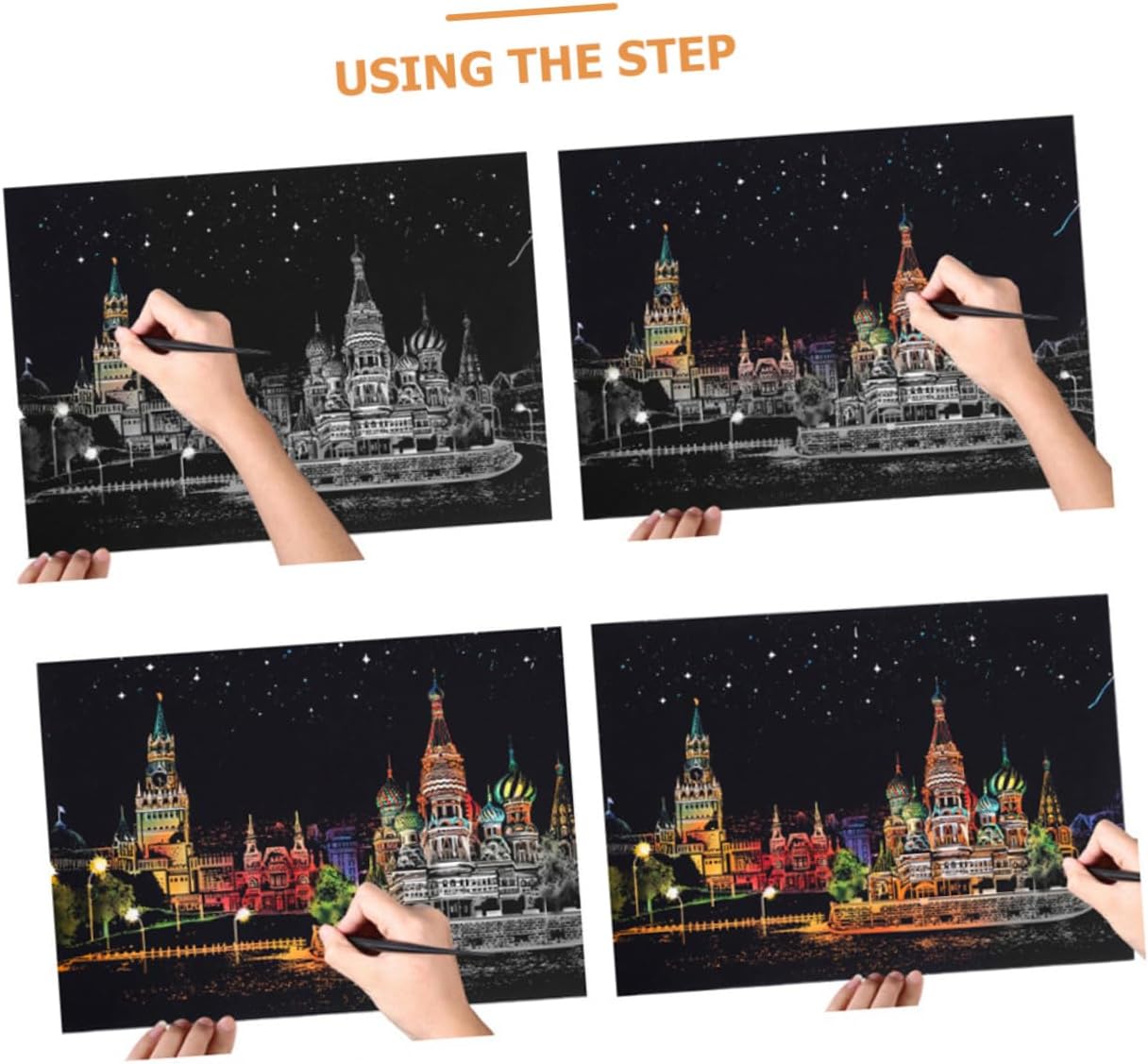 USING THE STEP