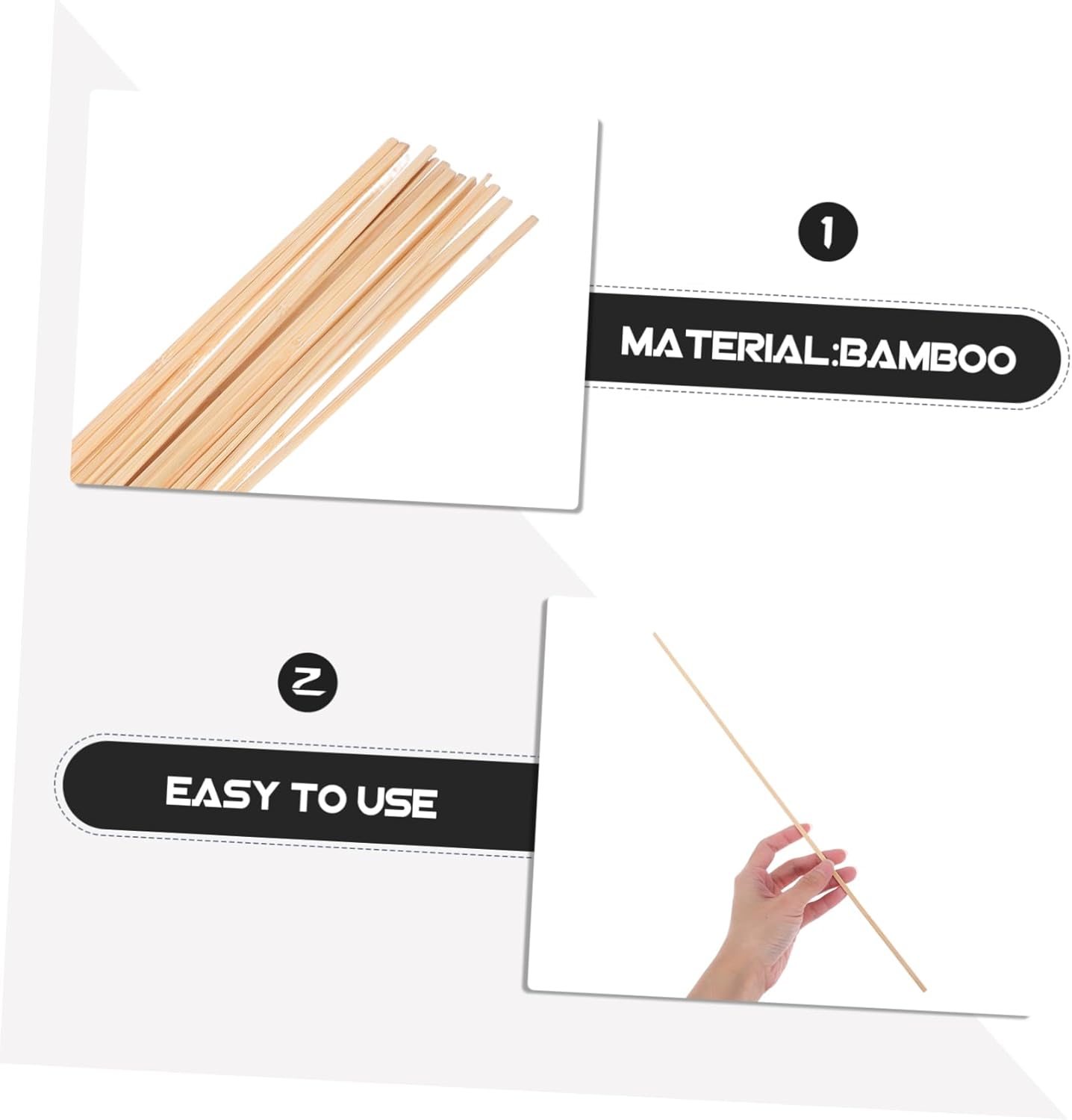 1

MATERIAL:BAMBOO

2

EASY TO USE