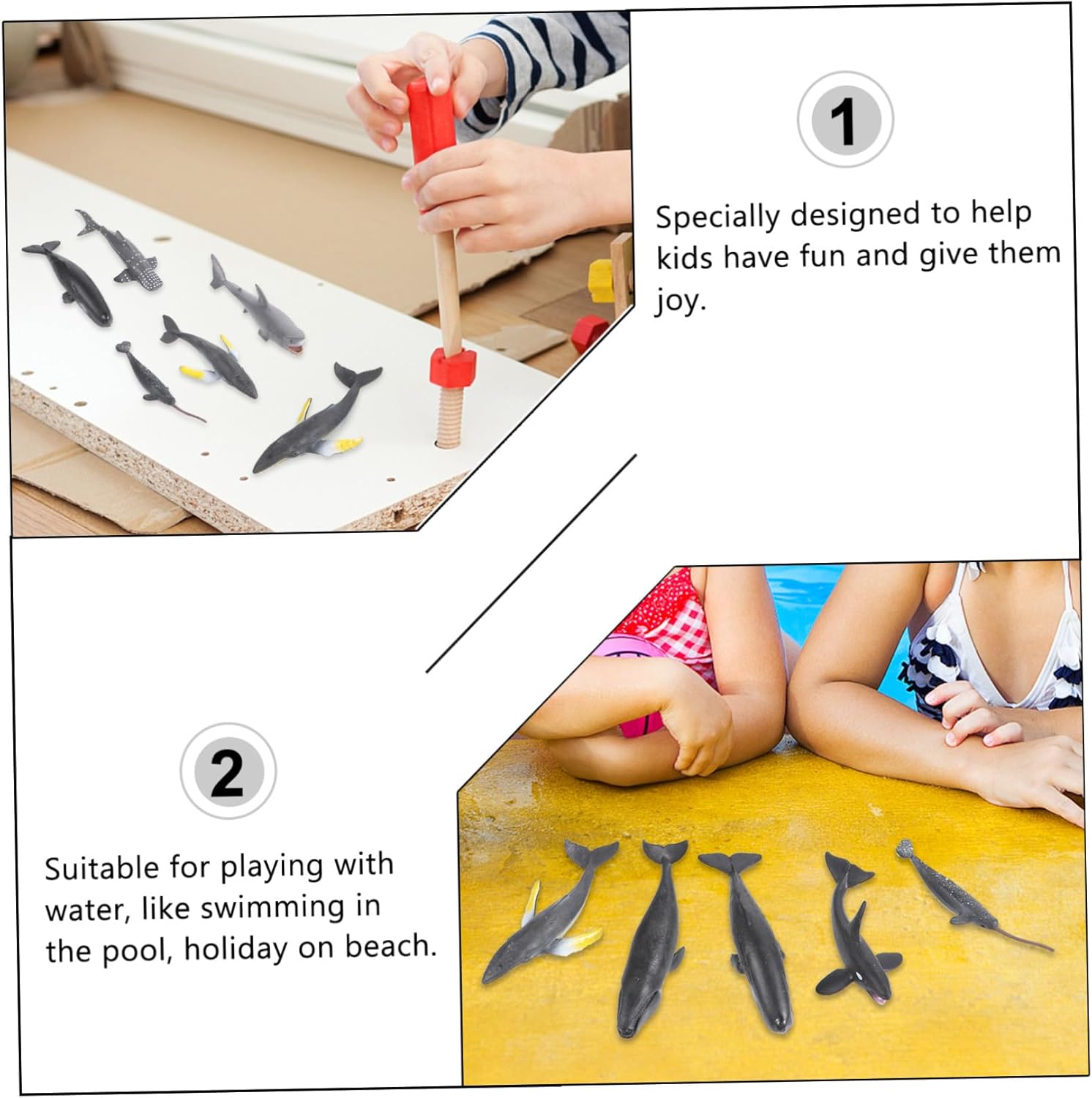 1

Specially designed to help kids have fun and give them joy.

2

Suitable for playing with water, like swimming in the pool, holiday on beach.