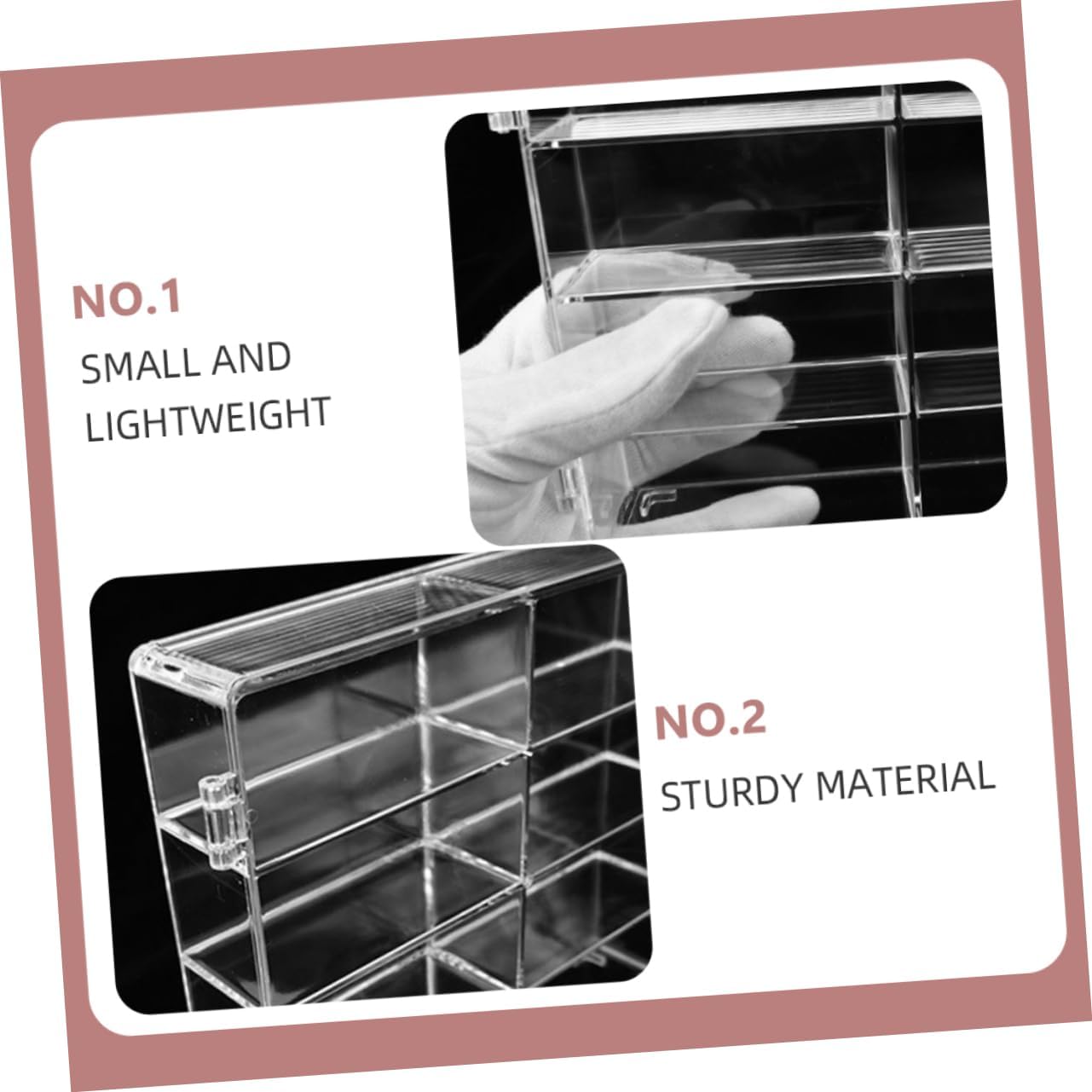 NO.1

SMALL AND LIGHTWEIGHT

NO.2

STURDY MATERIAL