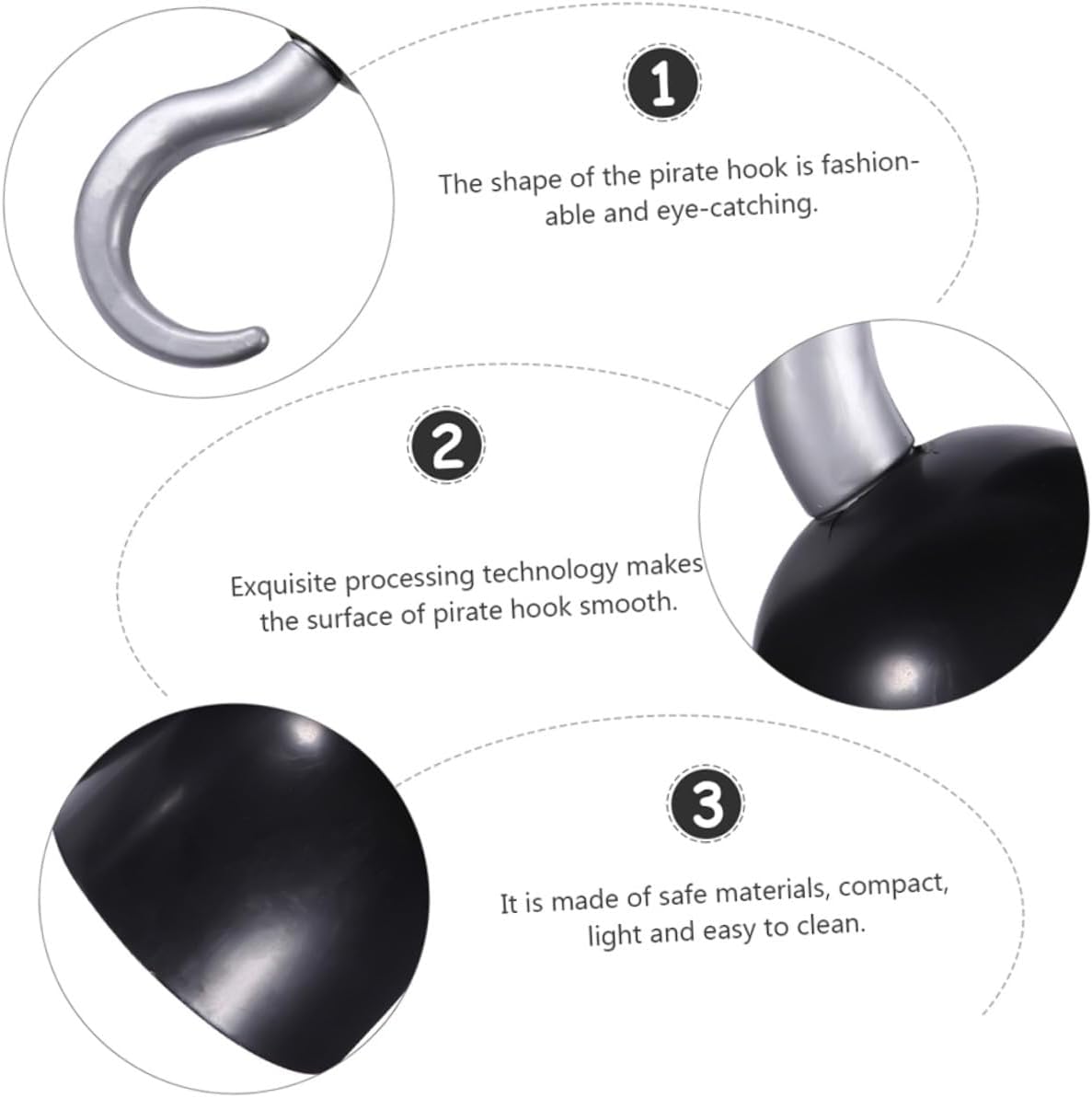 1

The shape of the pirate hook is fashionable and eye-catching.

2

Exquisite processing technology makes the surface of pirate hook smooth.

3

It is made of safe materials, compact, light and easy to clean.