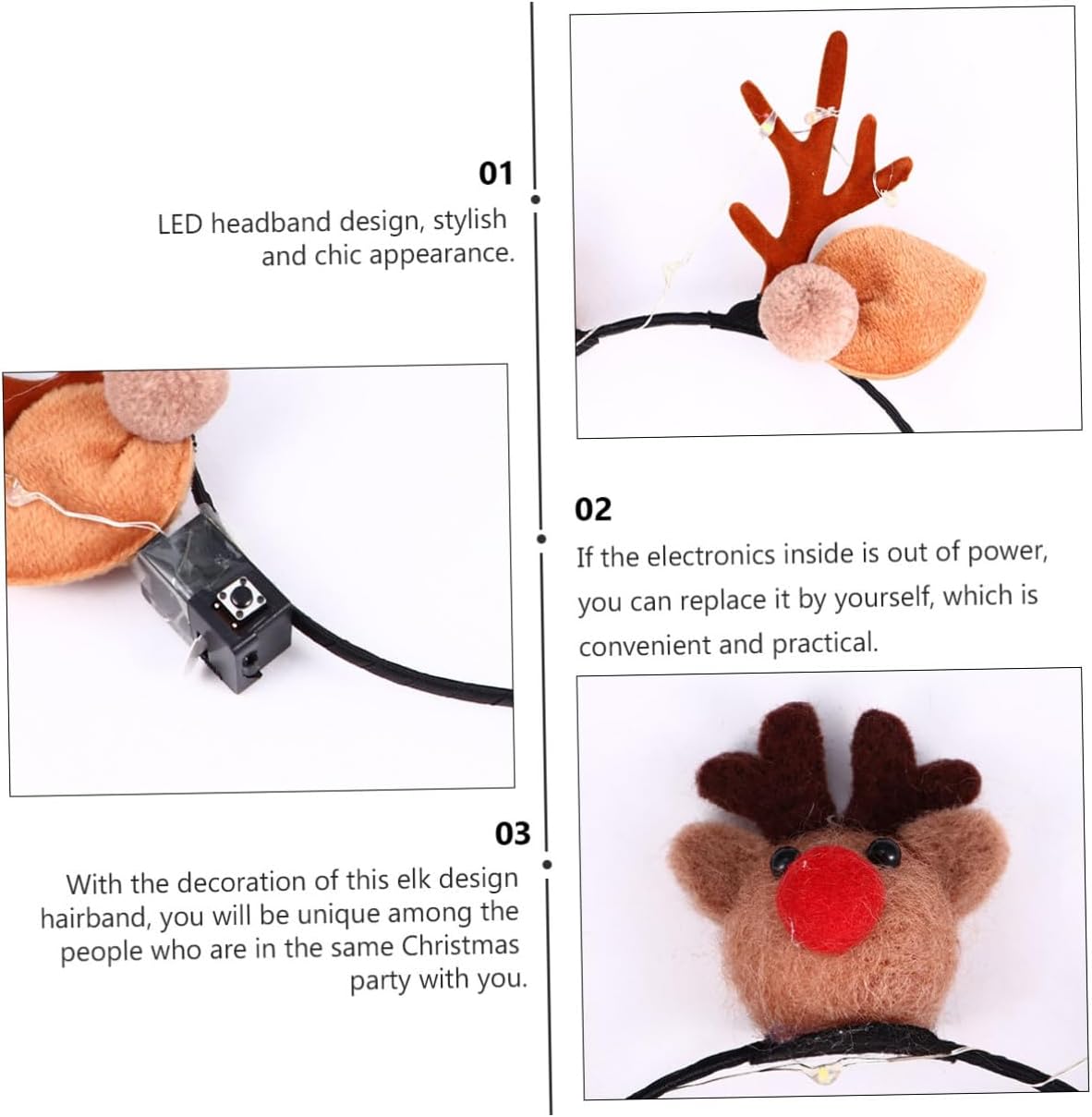 01

LED headband design, stylish and chic appearance.

02

If the electronics inside is out of power, you can replace it by yourself, which is convenient and practical.

03

With the decoration of this elk design hairband, you will be unique among the people who are in the same Christmas party with you.