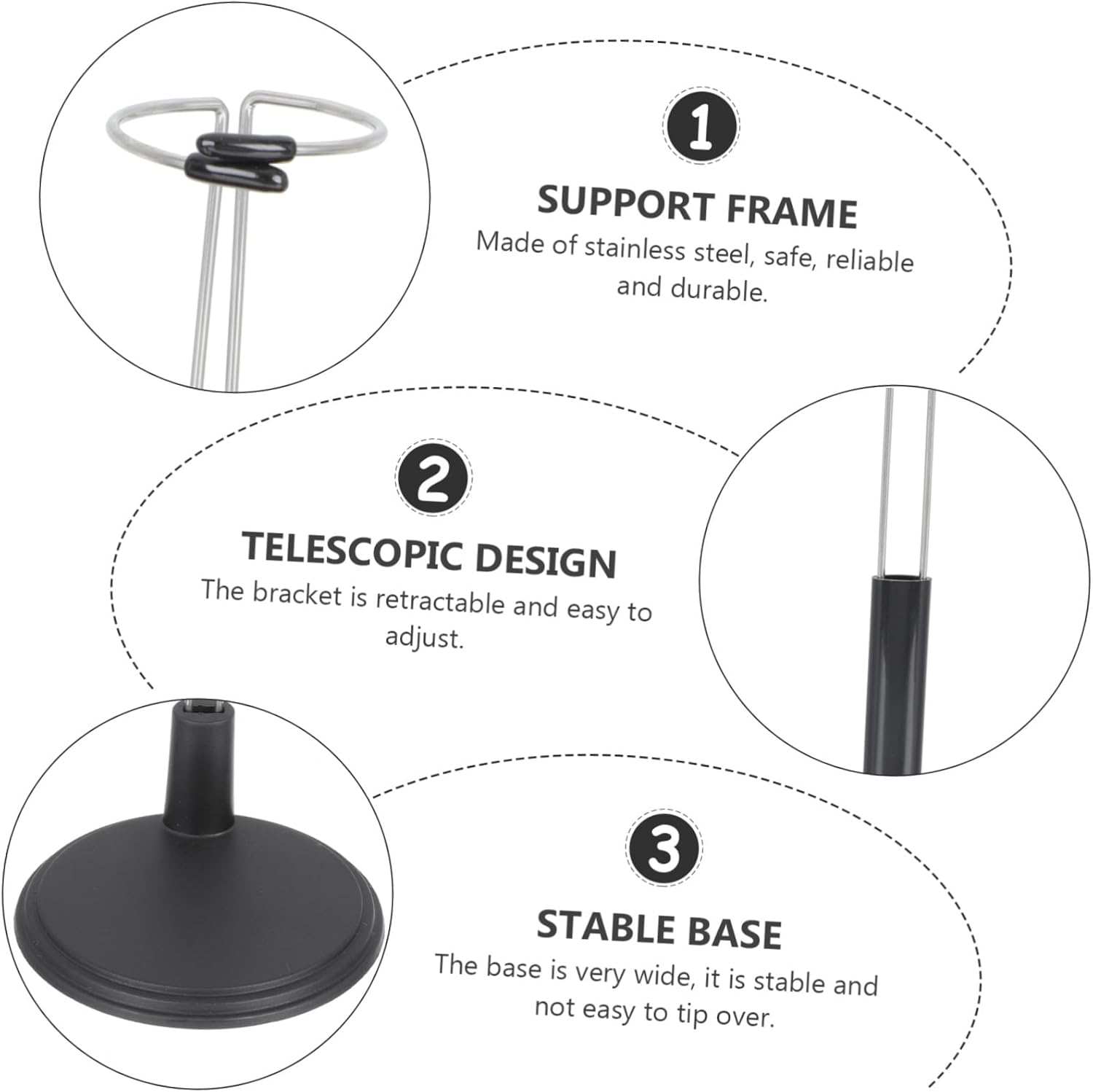 1

SUPPORT FRAME

Made of stainless steel, safe, reliable and durable.

2

TELESCOPIC DESIGN

The bracket is retractable and easy to adjust.

3

STABLE BASE

The base is very wide, it is stable and not easy to tip over.