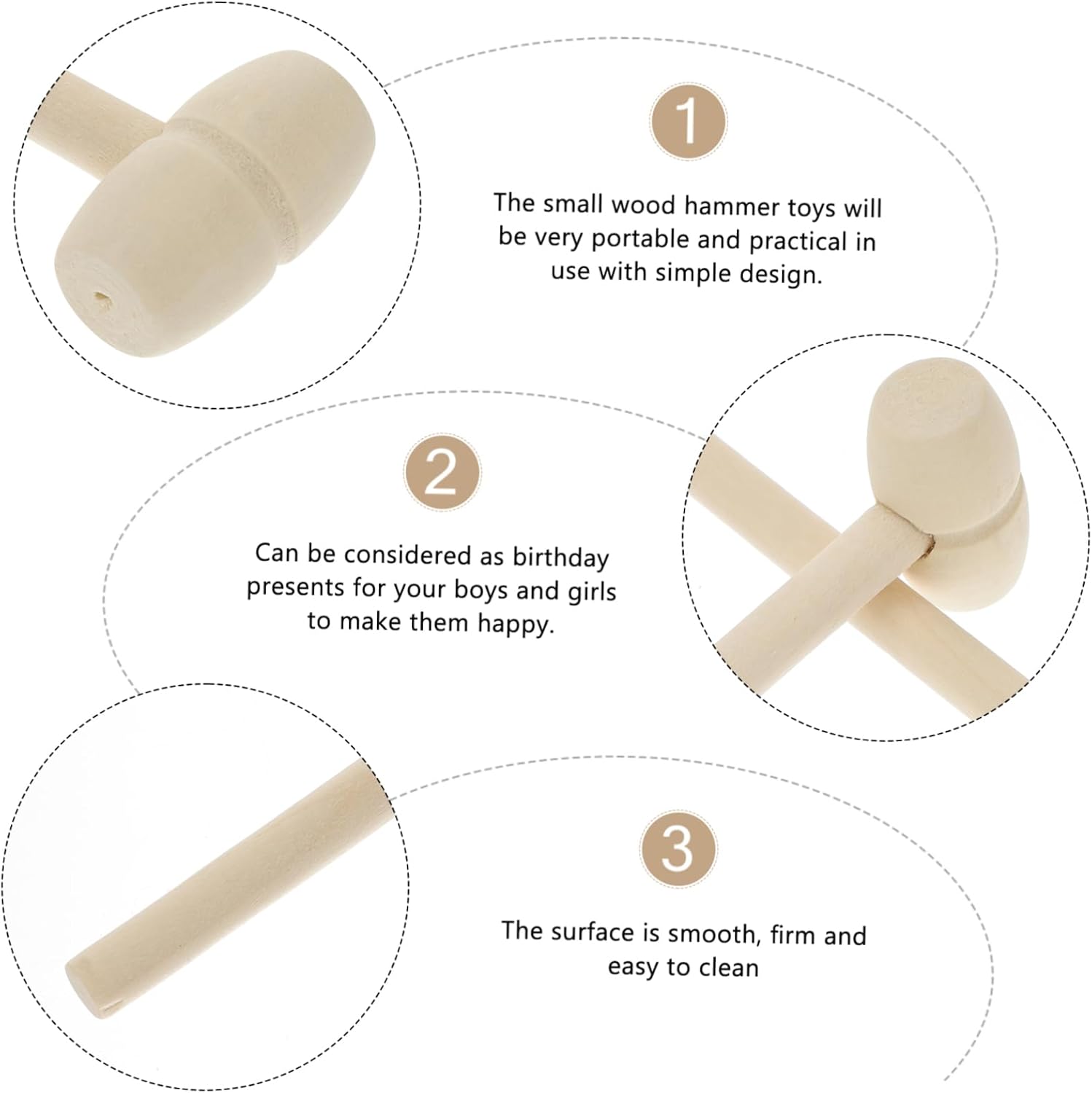 1

The small wood hammer toys will be very portable and practical in use with simple design.

2

Can be considered as birthday presents for your boys and girls to make them happy.

3

The surface is smooth, firm and easy to clean