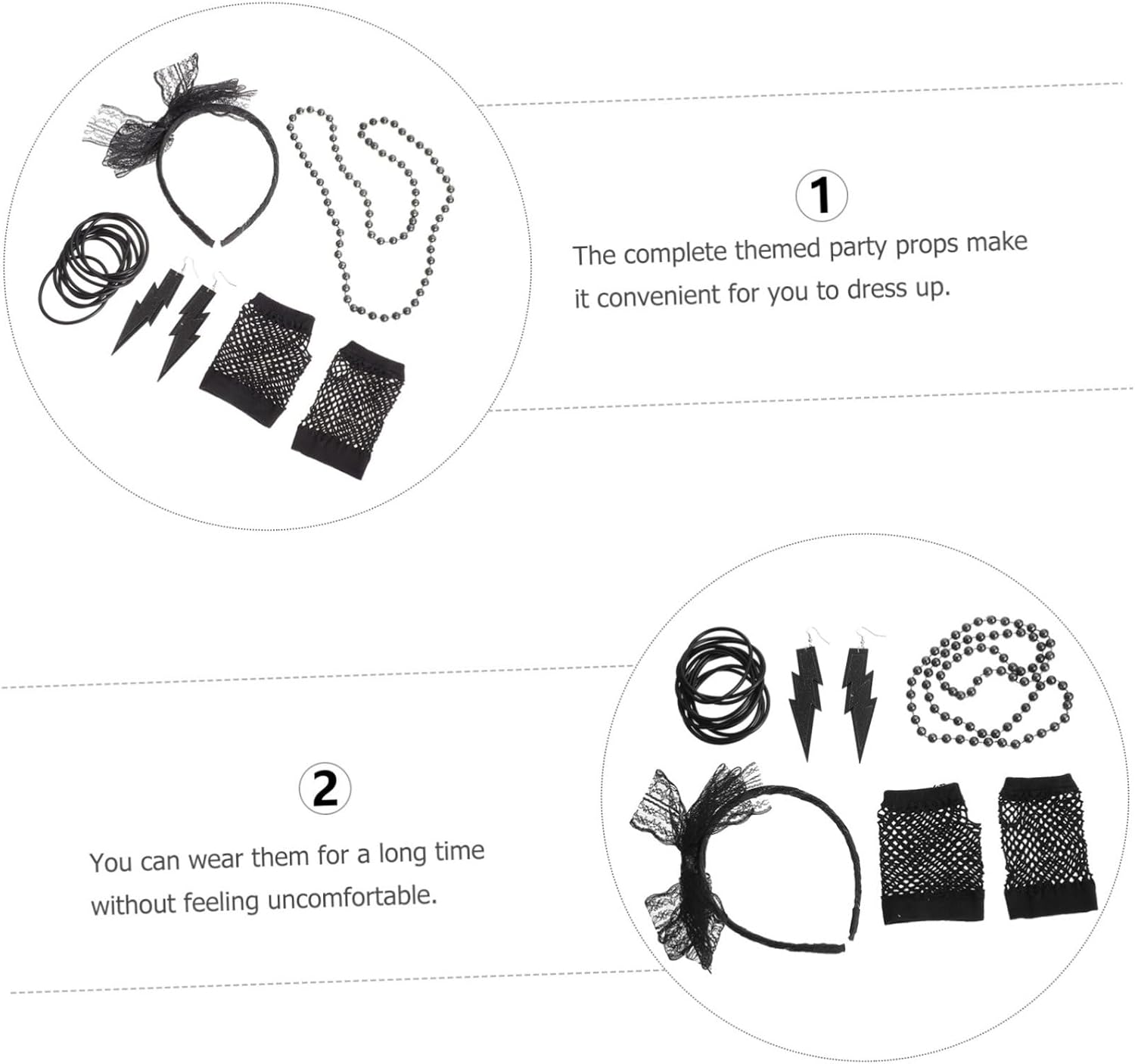 1

The complete themed party props make it convenient for you to dress up.

2

You can wear them for a long time without feeling uncomfortable.