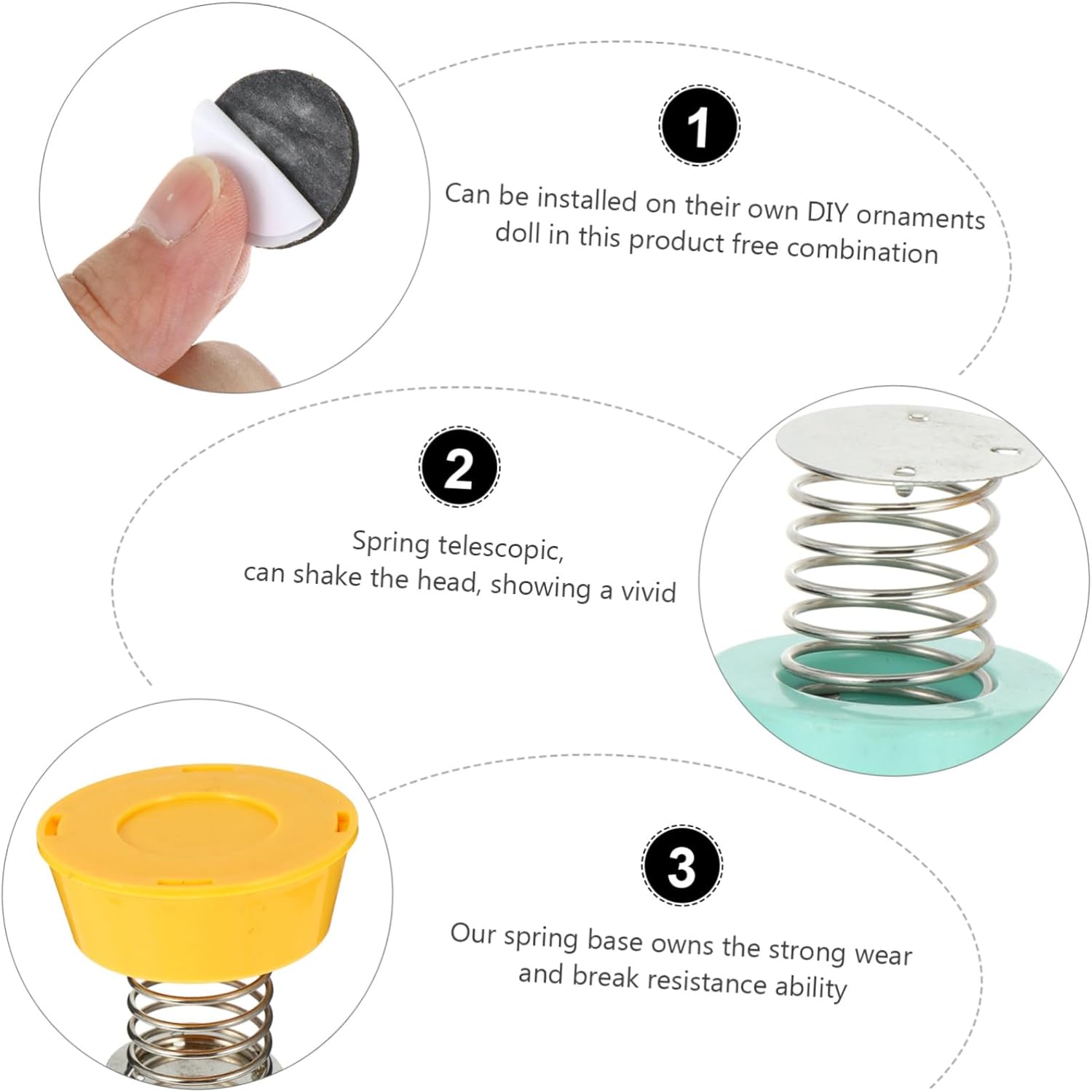 1

Can be installed on their own DIY ornaments doll in this product free combination

2

Spring telescopic, can shake the head, showing a vivid

3

Our spring base owns the strong wear and break resistance ability