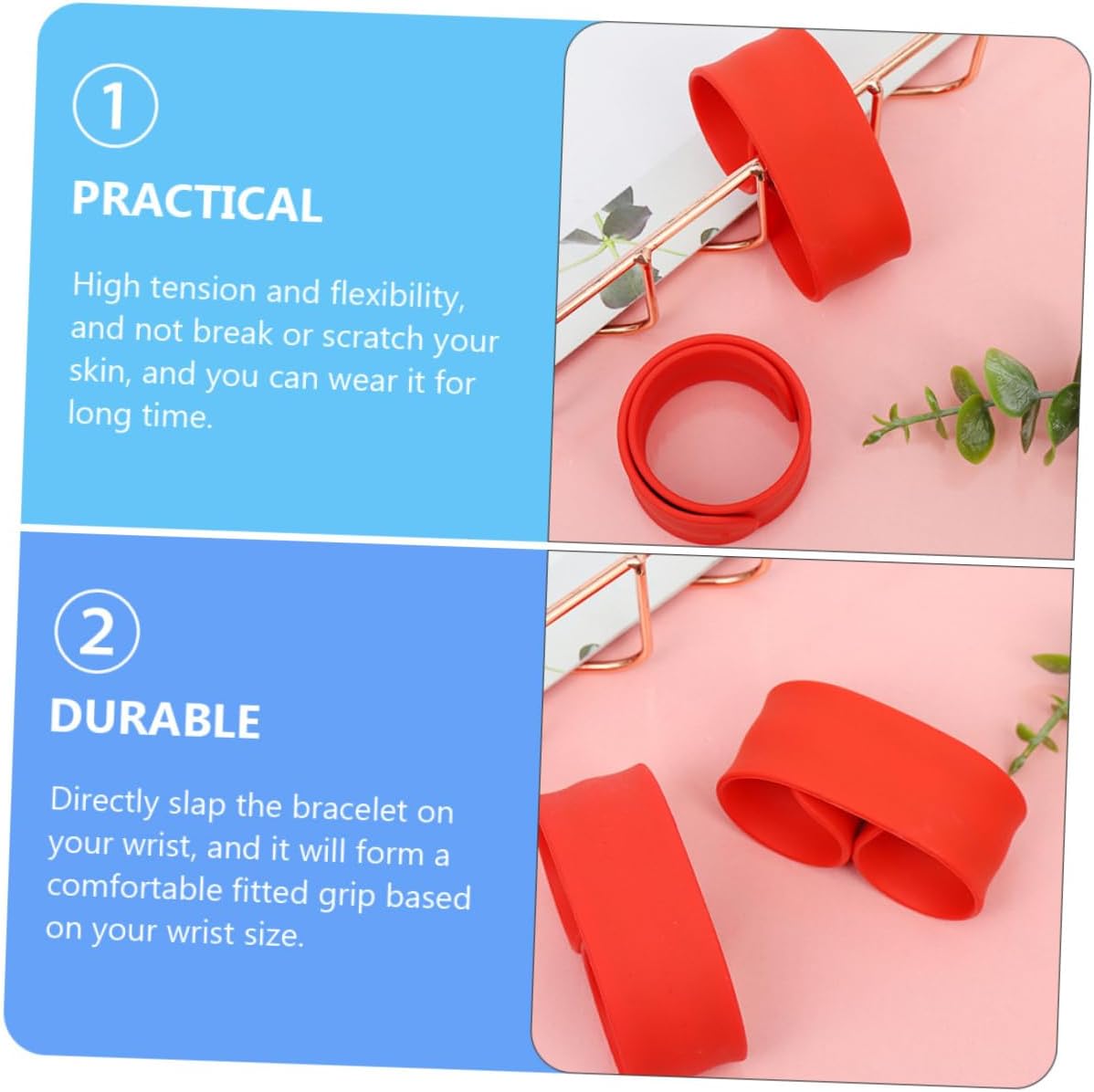 1

PRACTICAL

High tension and flexibility, and not break or scratch your skin, and you can wear it for long time.

2

DURABLE

Directly slap the bracelet on your wrist, and it will form a comfortable fitted grip based on your wrist size.