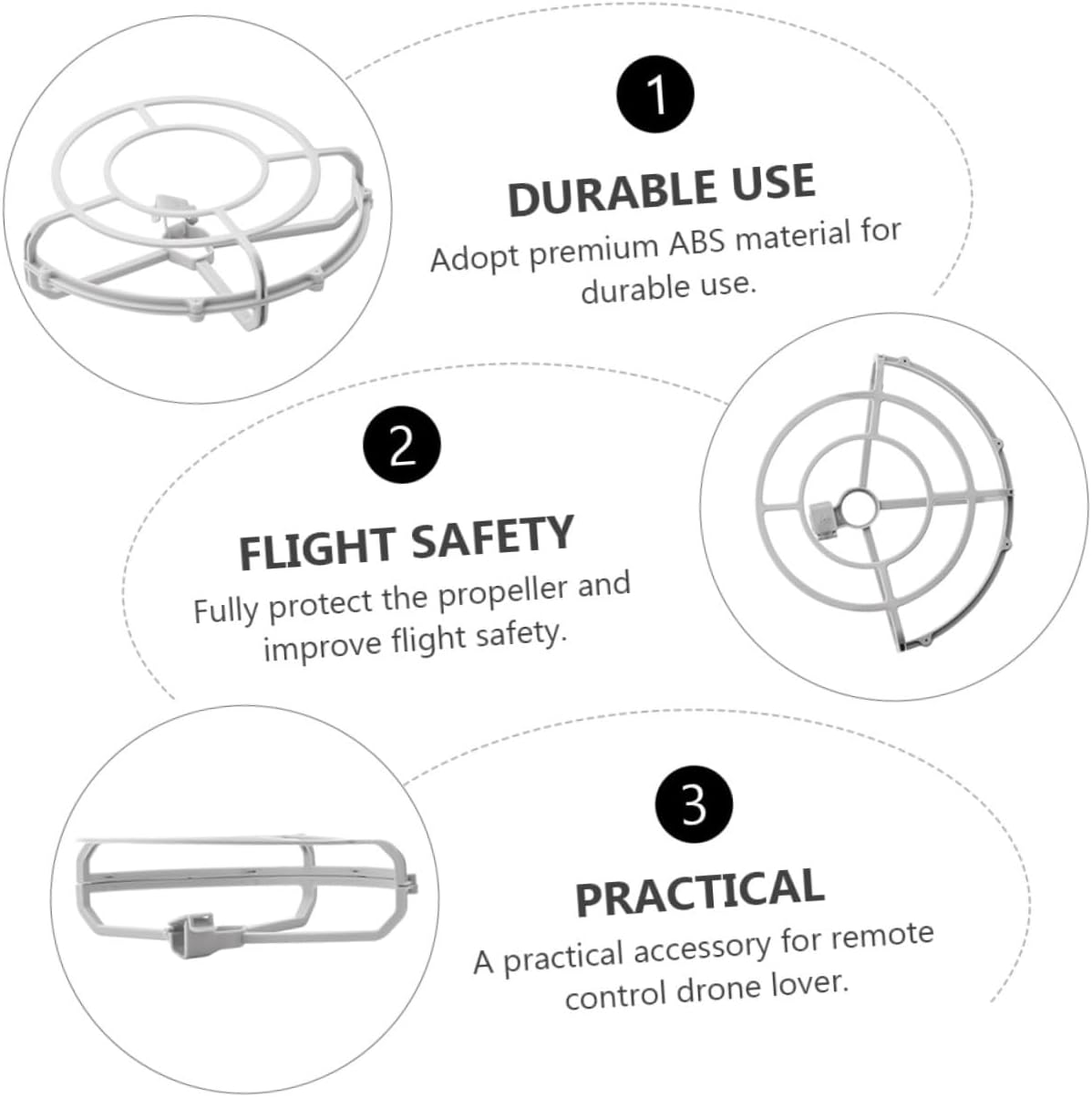 1

DURABLE USE

Adopt premium ABS material for durable use.

2

FLIGHT SAFETY

Fully protect the propeller and improve flight safety.

3

PRACTICAL

A practical accessory for remote control drone lover.