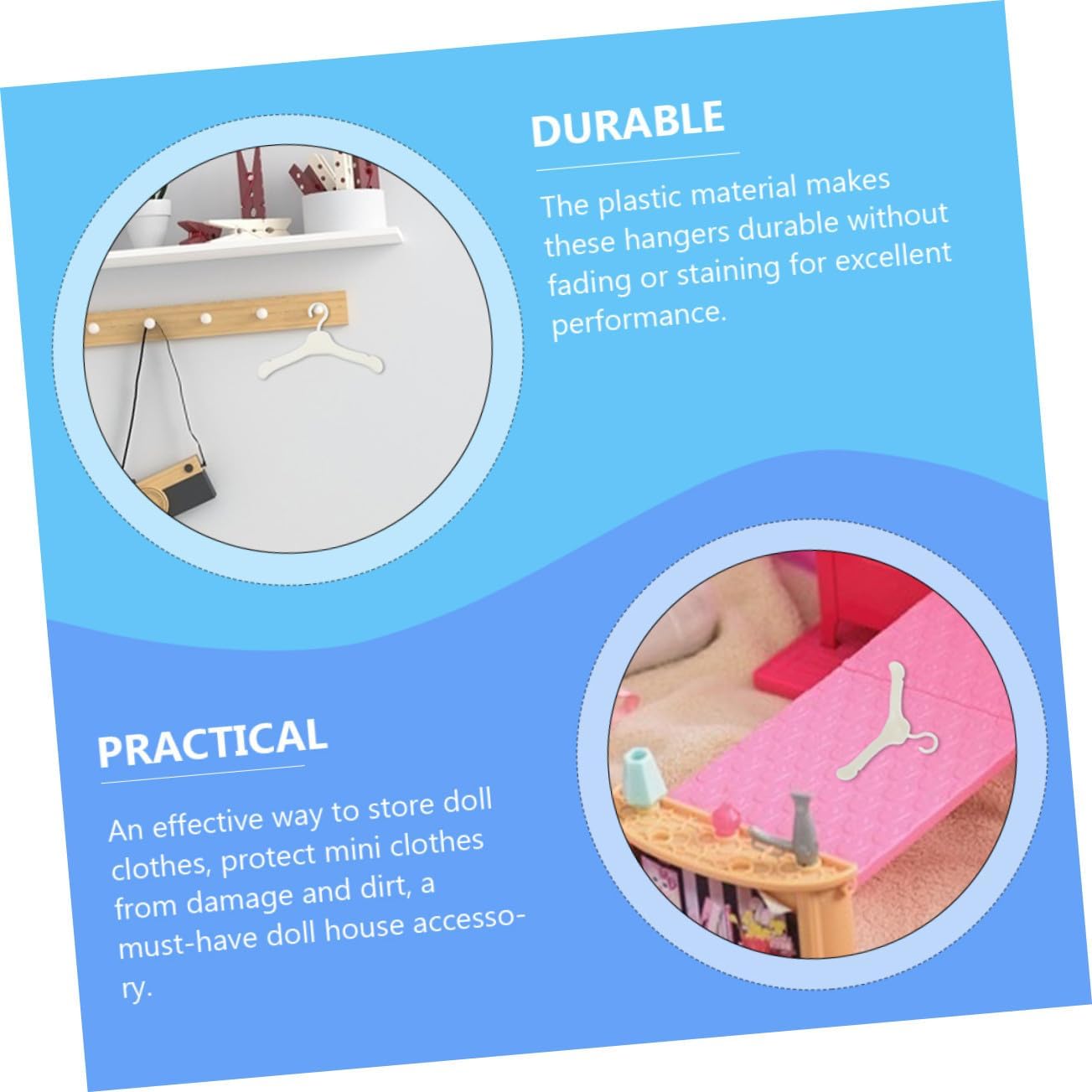 DURABLE

The plastic material makes these hangers durable without fading or staining for excellent performance.

PRACTICAL

An effective way to store doll clothes, protect mini clothes from damage and dirt, a must-have doll house accessory.