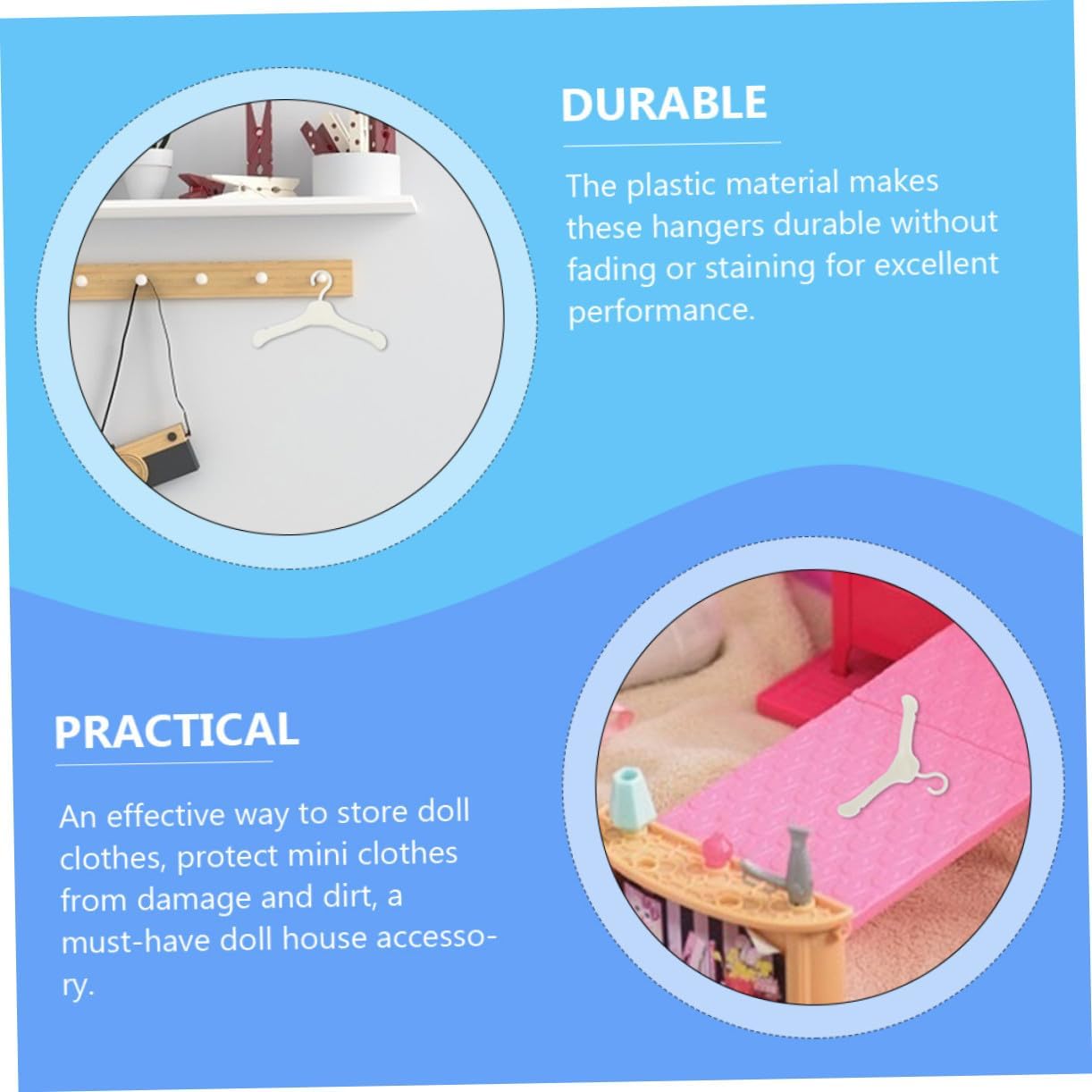 DURABLE

The plastic material makes these hangers durable without fading or staining for excellent performance.

PRACTICAL

An effective way to store doll clothes, protect mini clothes from damage and dirt, a must-have doll house accessory.