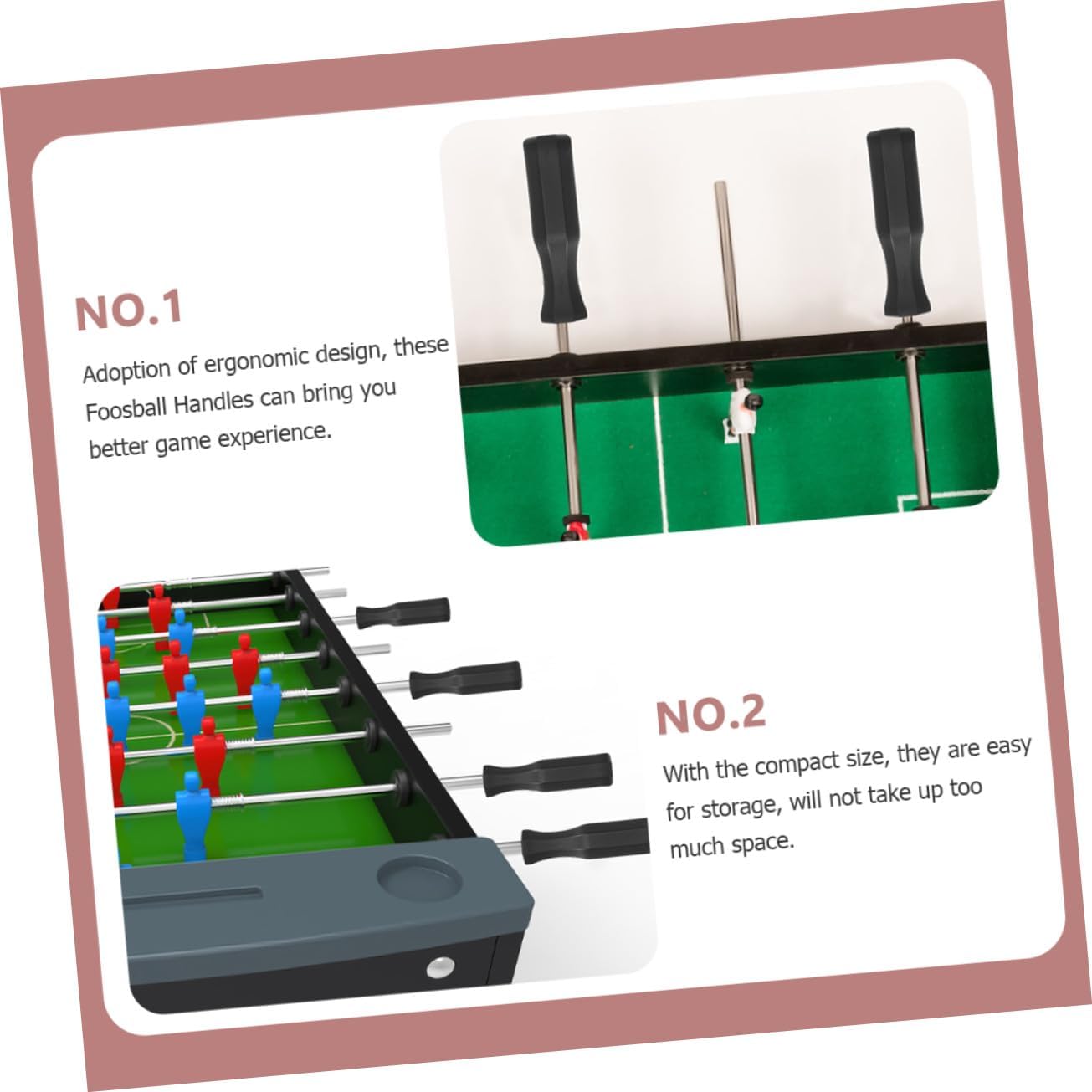 NO.1

Adoption of ergonomic design, these Foosball Handles can bring you better game experience.

NO.2

With the compact size, they are easy for storage, will not take up too much space.