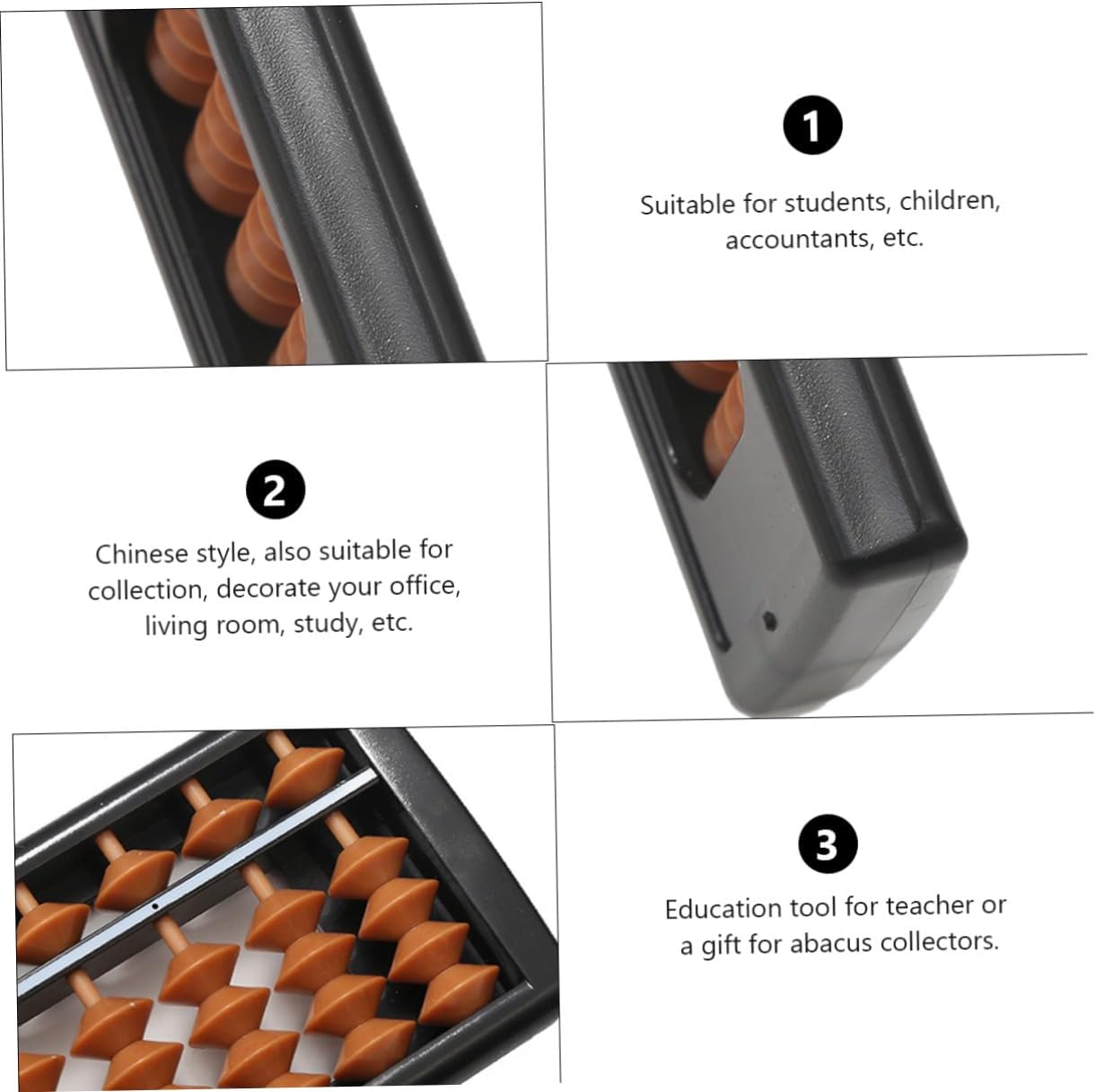 1

Suitable for students, children, accountants, etc.

2

Chinese style, also suitable for collection, decorate your office, living room, study, etc.

3

Education tool for teacher or a gift for abacus collectors.