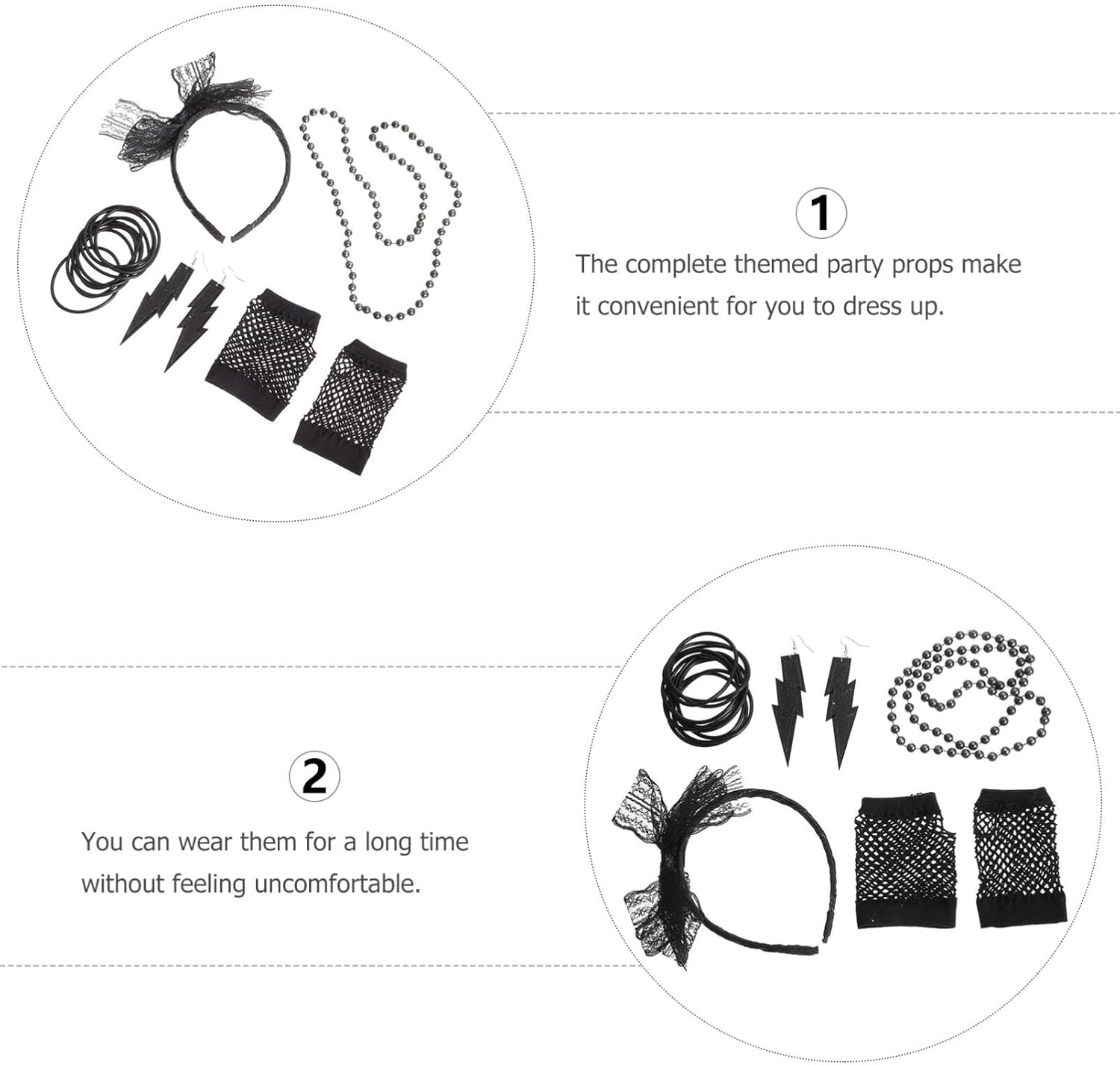 1

The complete themed party props make it convenient for you to dress up.

2

You can wear them for a long time without feeling uncomfortable.