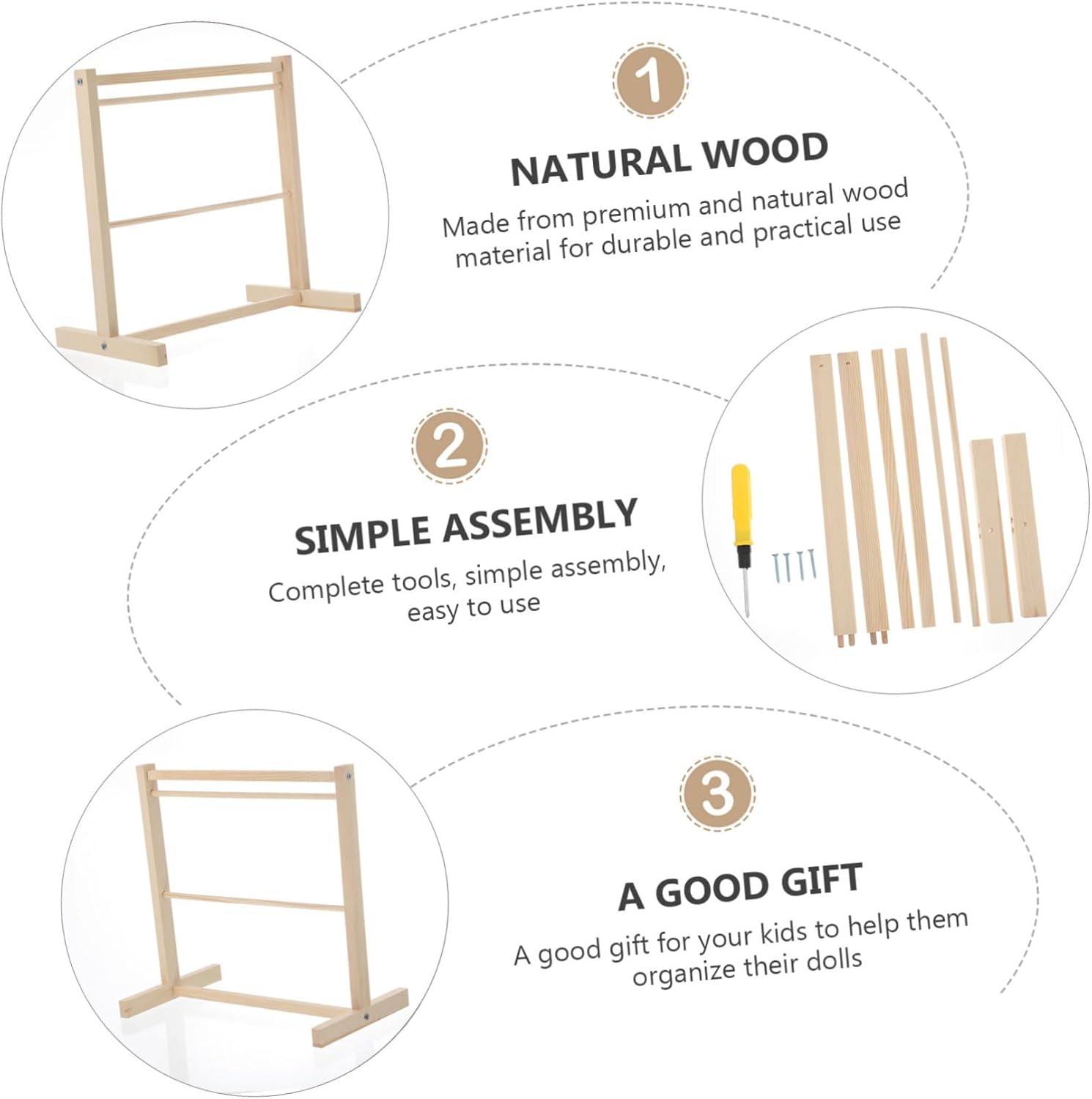 1

NATURAL WOOD

Made from premium and natural wood material for durable and practical use

2

SIMPLE ASSEMBLY

Complete tools, simple assembly, easy to use

3

A GOOD GIFT

A good gift for your kids to help them organize their dolls