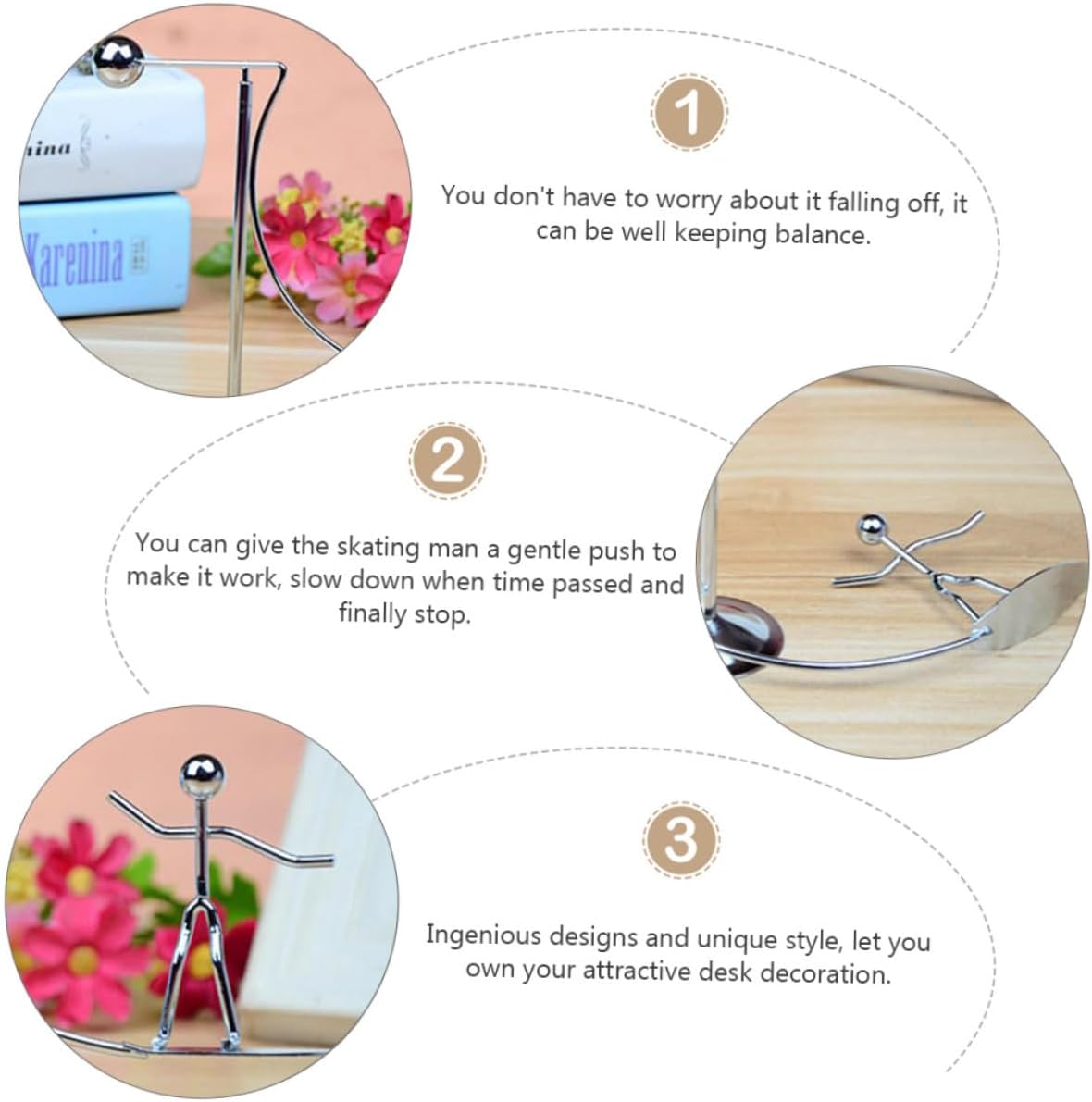 nina

Karenina

1

You don't have to worry about it falling off, it can be well keeping balance.

2

You can give the skating man a gentle push to make it work, slow down when time passed and finally stop.

3

Ingenious designs and unique style, let you own your attractive desk decoration.