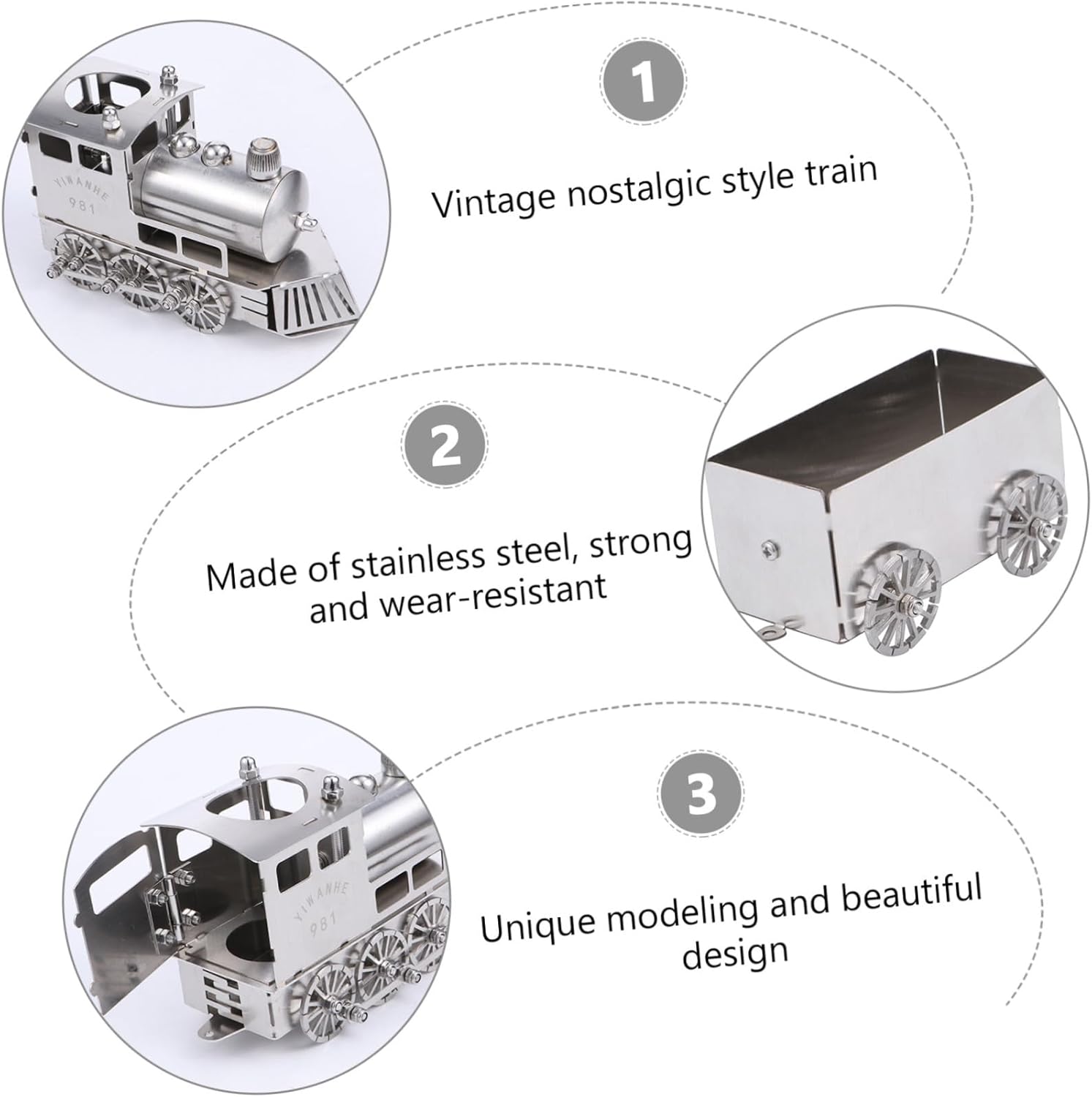 YIWANHE
981

1

Vintage nostalgic style train

2

Made of stainless steel, strong and wear-resistant

YIWANHE
981

3

Unique modeling and beautiful design