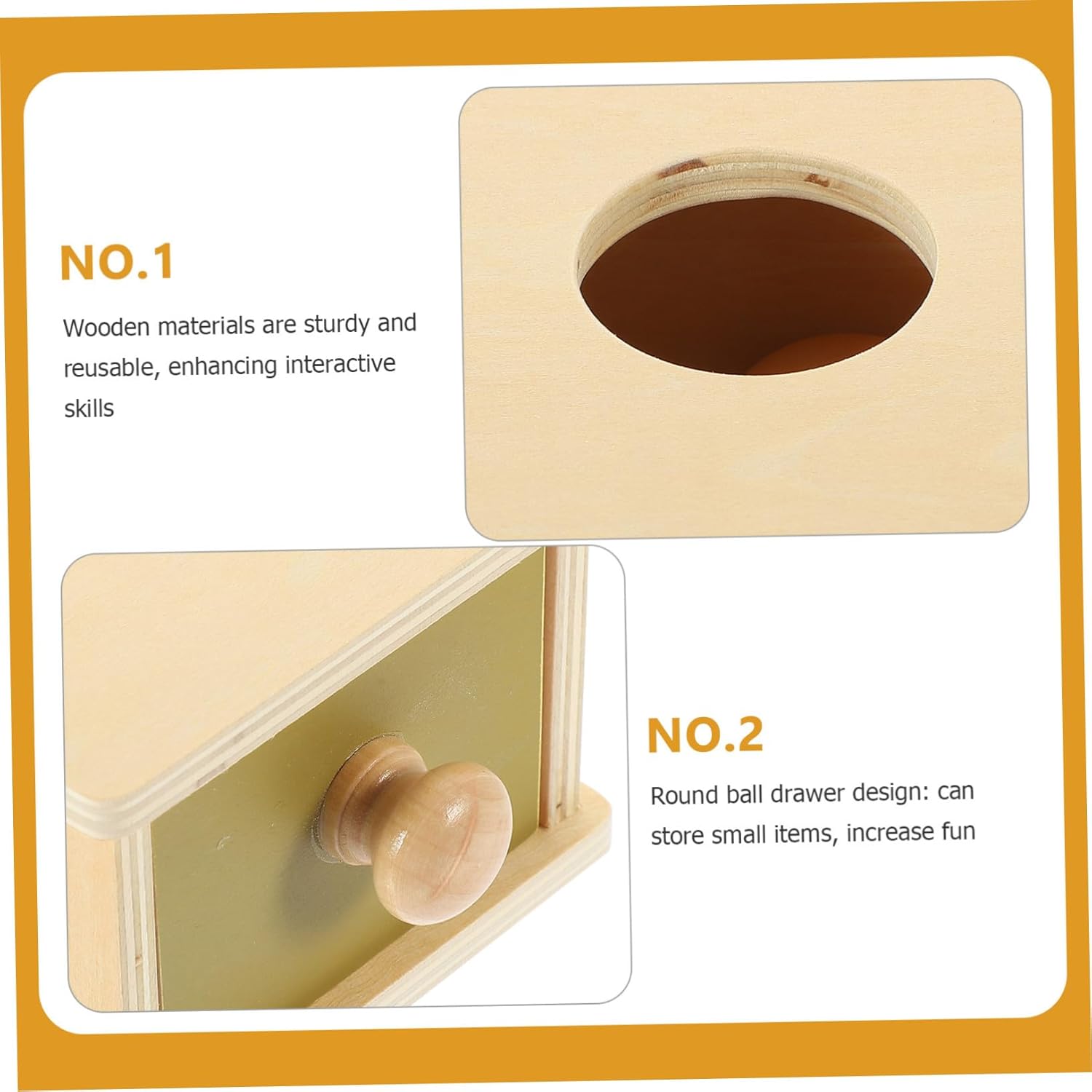 NO.1

Wooden materials are sturdy and reusable, enhancing interactive skills

NO.2

Round ball drawer design: can store small items, increase fun