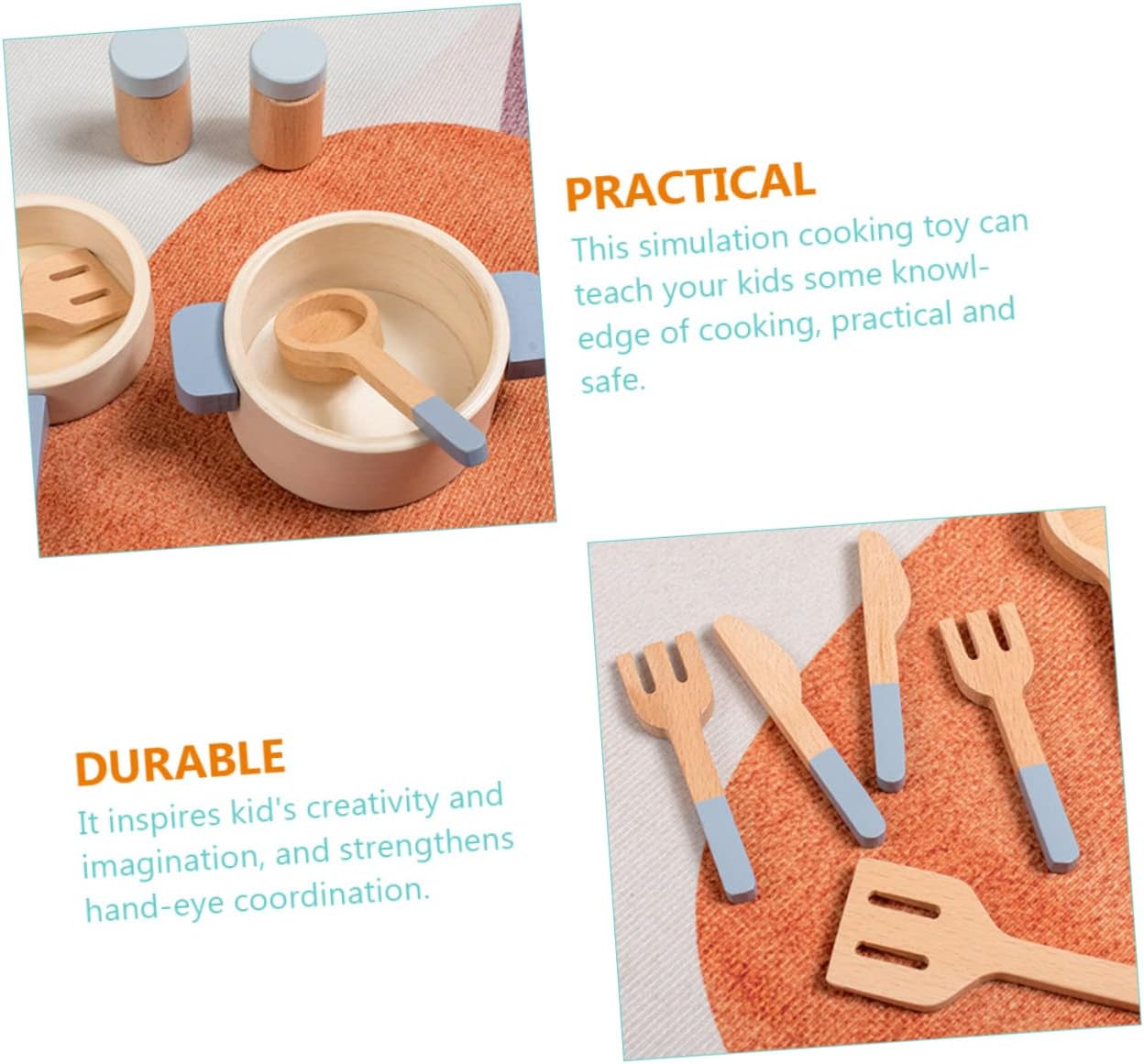 PRACTICAL

This simulation cooking toy can teach your kids some knowledge of cooking, practical and safe.

DURABLE

It inspires kid's creativity and imagination, and strengthens hand-eye coordination.