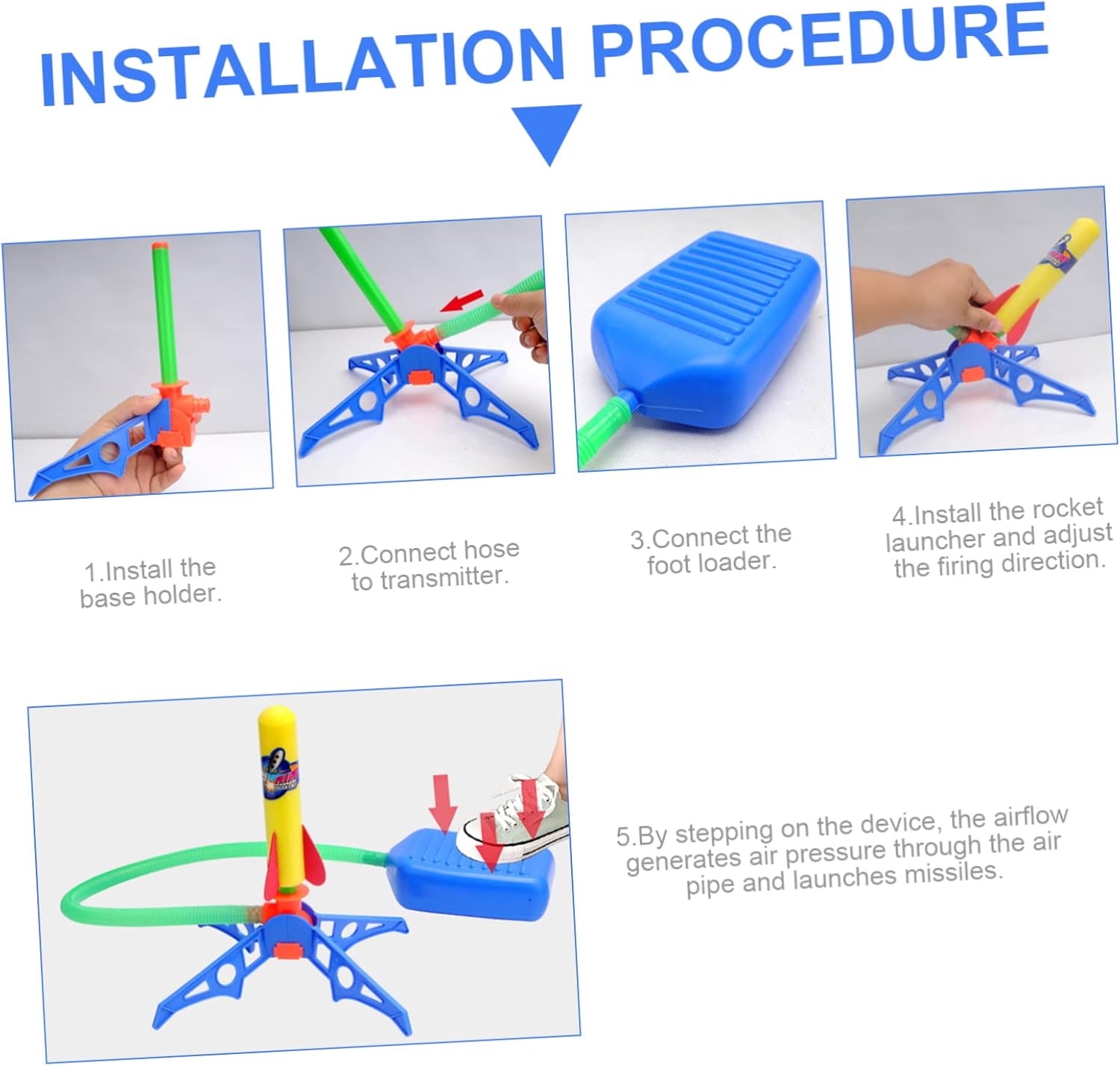 INSTALLATION PROCEDURE

1.Install the base holder.

2.Connect hose to transmitter.

3.Connect the foot loader.

4.Install the rocket launcher and adjust the firing direction.

5.By stepping on the device, the airflow generates air pressure through the air pipe and launches missiles.