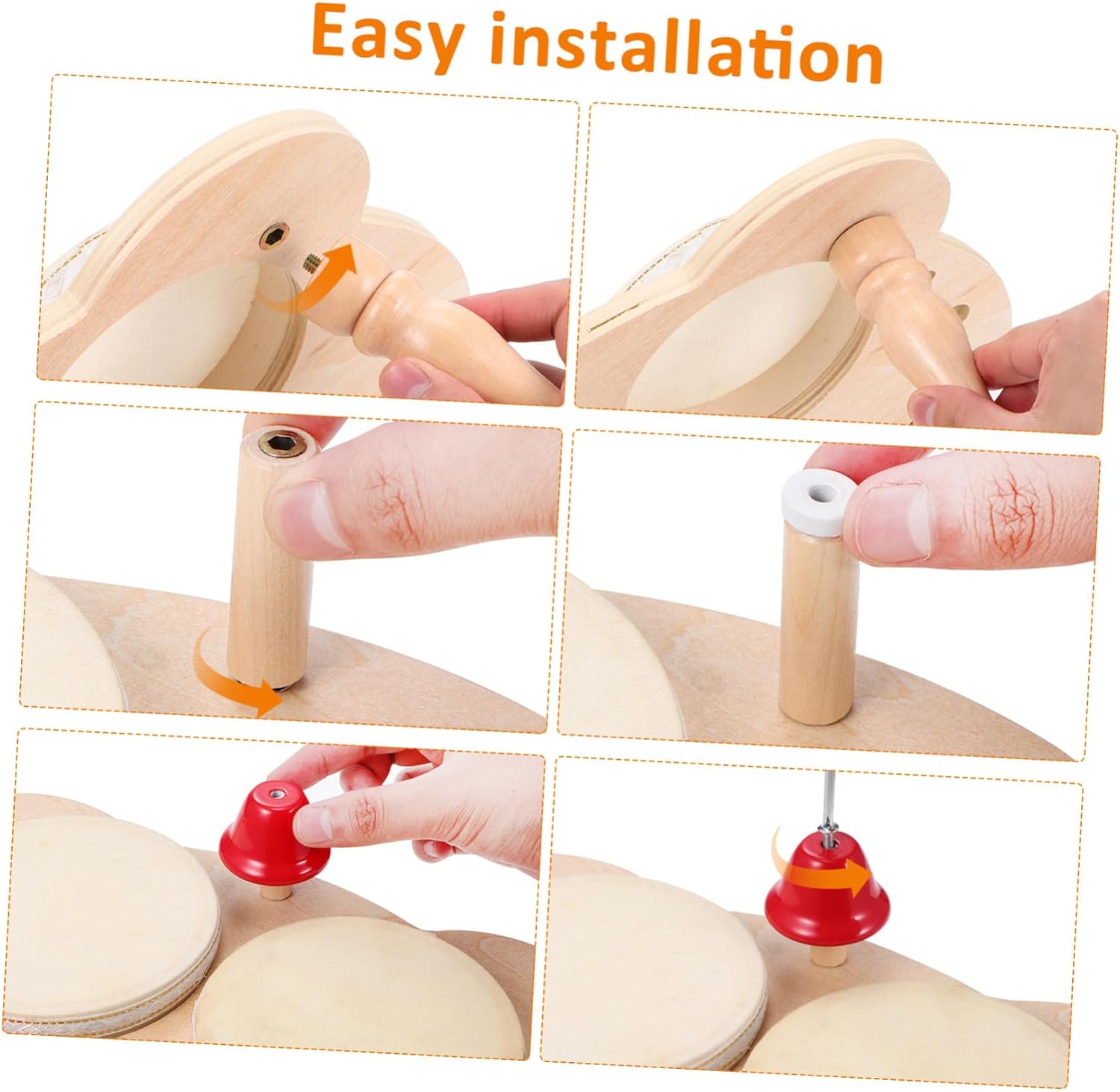 Easy installation