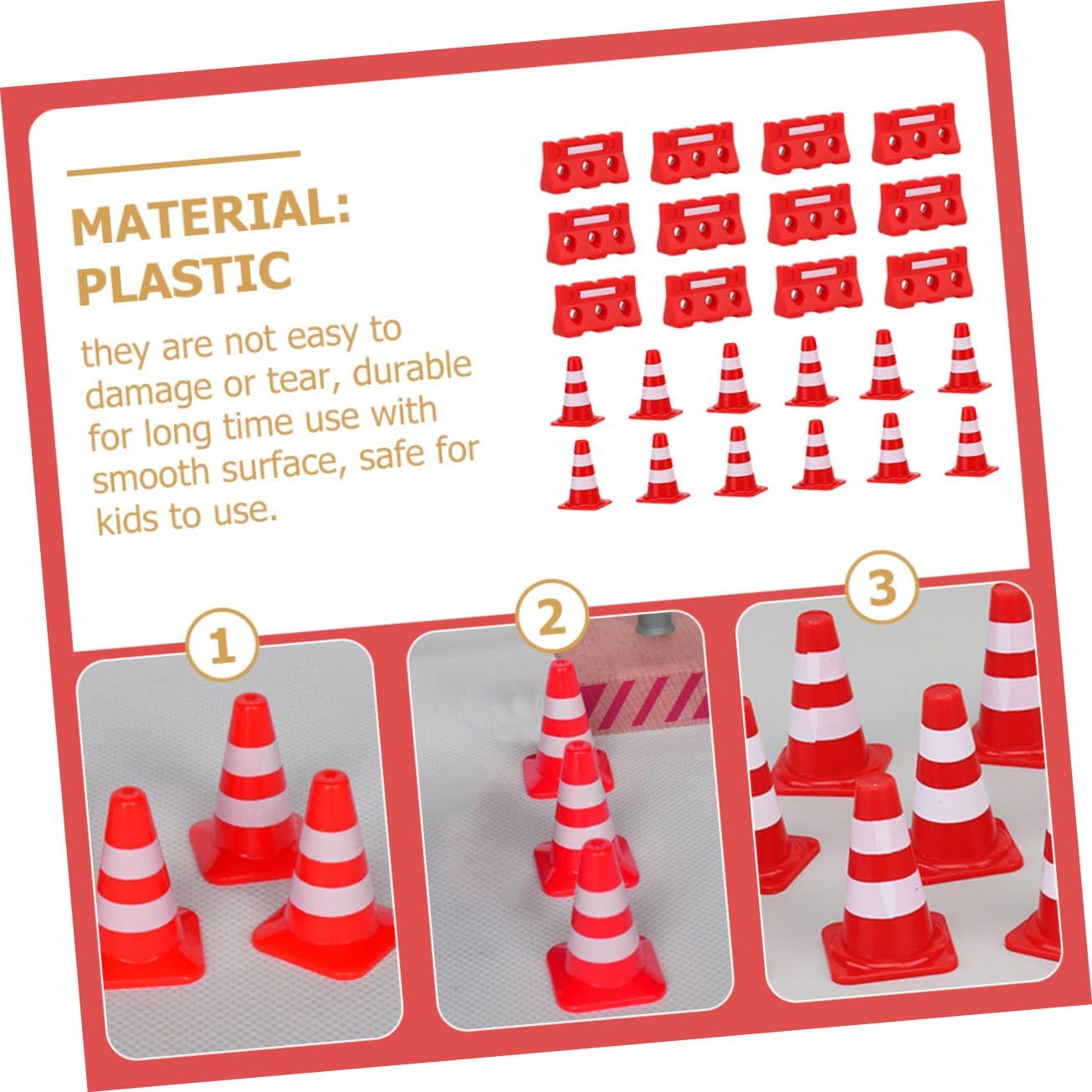 MATERIAL: PLASTIC

they are not easy to damage or tear, durable for long time use with smooth surface, safe for kids to use.

1

2

3