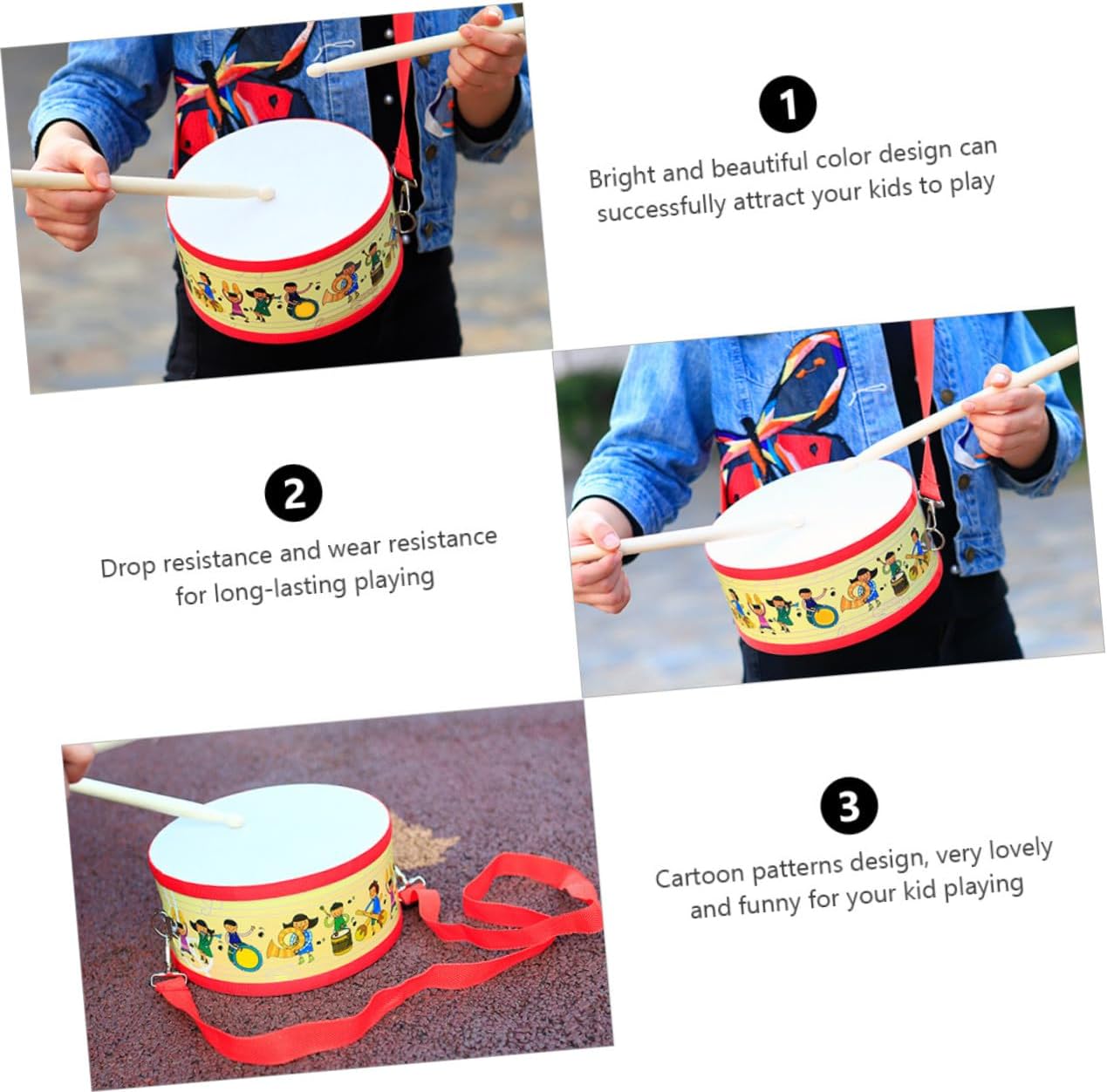 1

Bright and beautiful color design can successfully attract your kids to play

2

Drop resistance and wear resistance for long-lasting playing

3

Cartoon patterns design, very lovely and funny for your kid playing