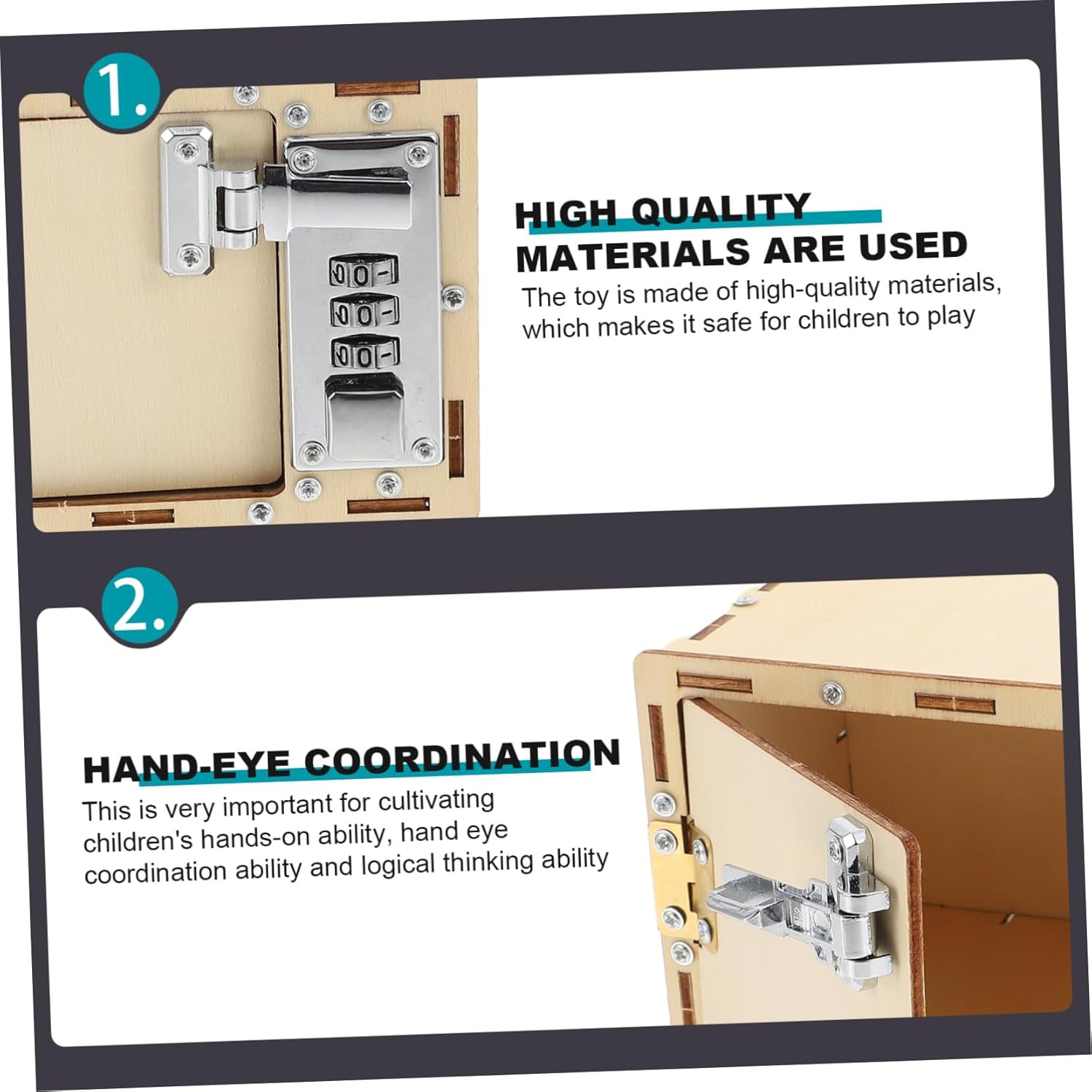 1.

HIGH QUALITY MATERIALS ARE USED

The toy is made of high-quality materials, which makes it safe for children to play

2.

HAND-EYE COORDINATION

This is very important for cultivating children's hands-on ability, hand eye coordination ability and logical thinking ability