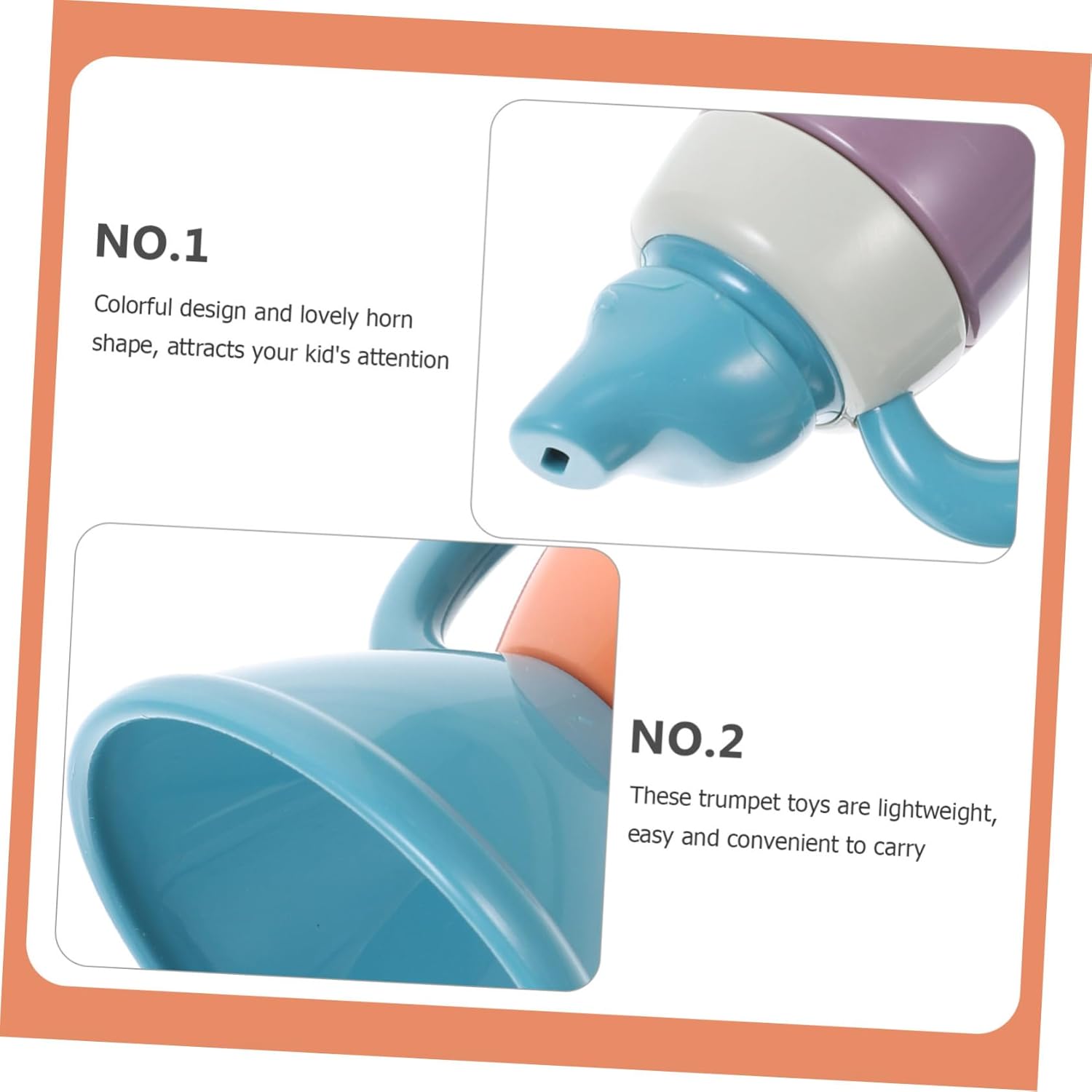 NO.1

Colorful design and lovely horn shape, attracts your kid's attention

NO.2

These trumpet toys are lightweight, easy and convenient to carry