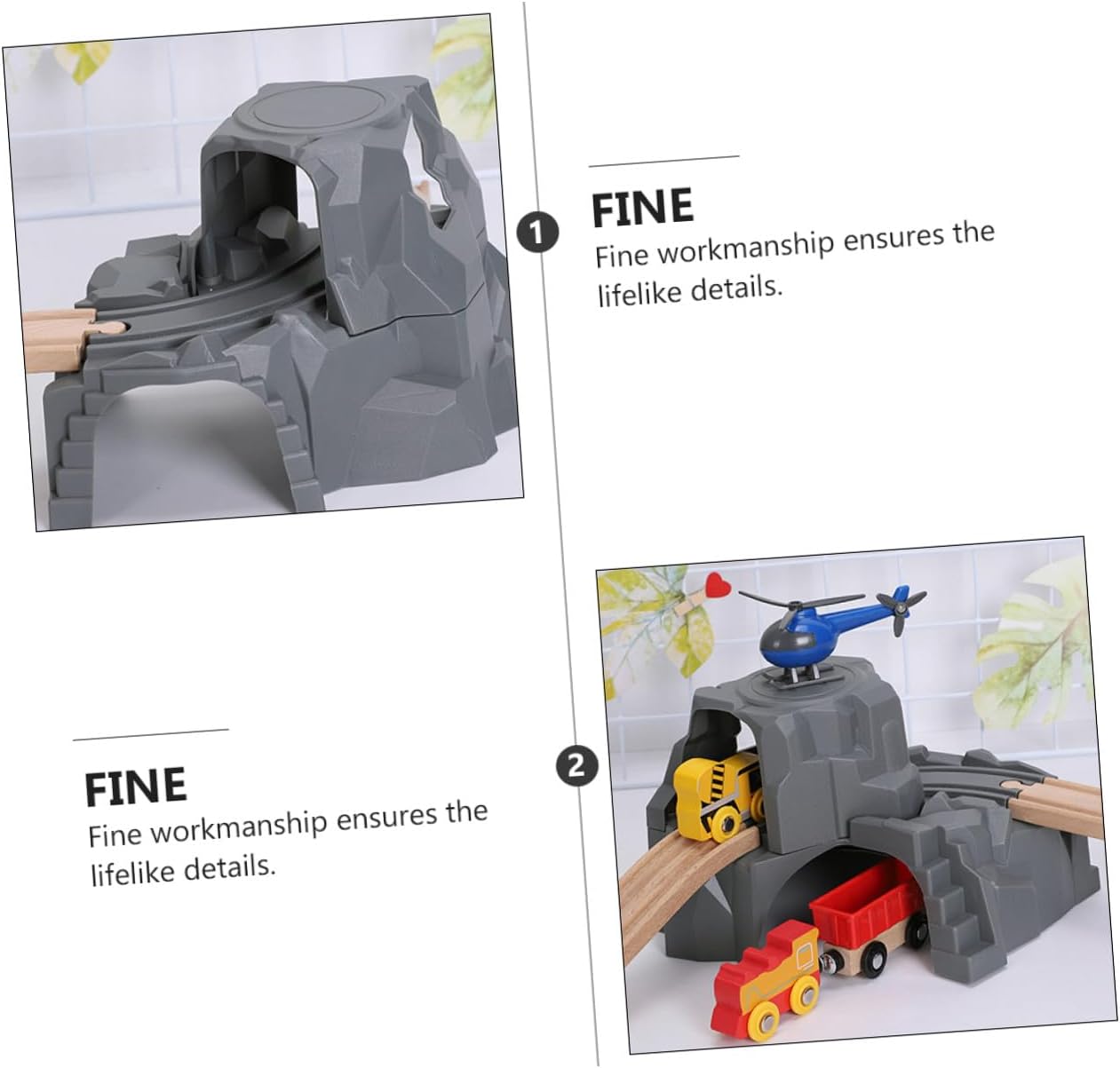 1

FINE

Fine workmanship ensures the lifelike details.

FINE

Fine workmanship ensures the lifelike details.

2