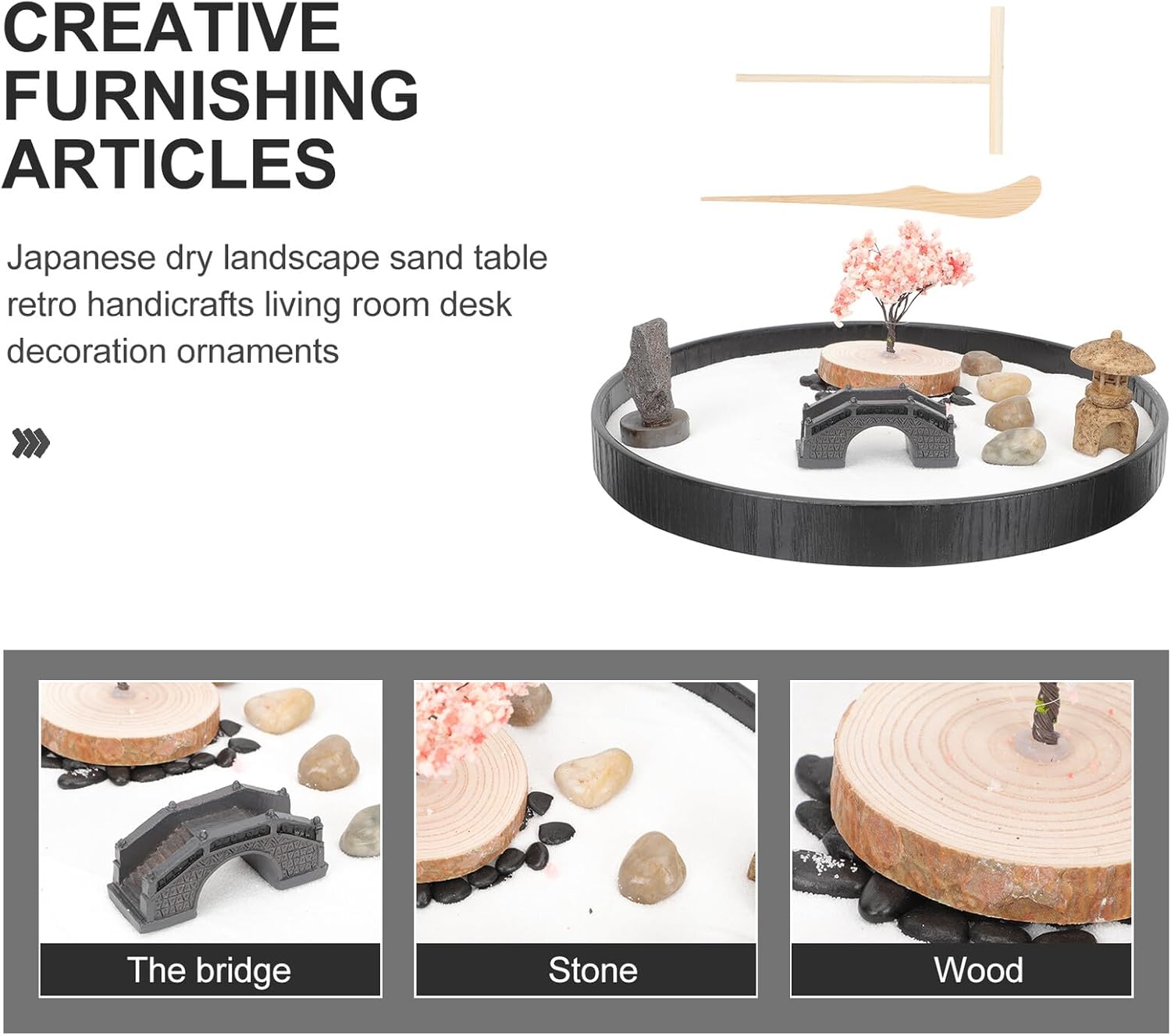 CREATIVE FURNISHING ARTICLES

Japanese dry landscape sand table retro handicrafts living room desk decoration ornaments

The bridge

Stone

Wood