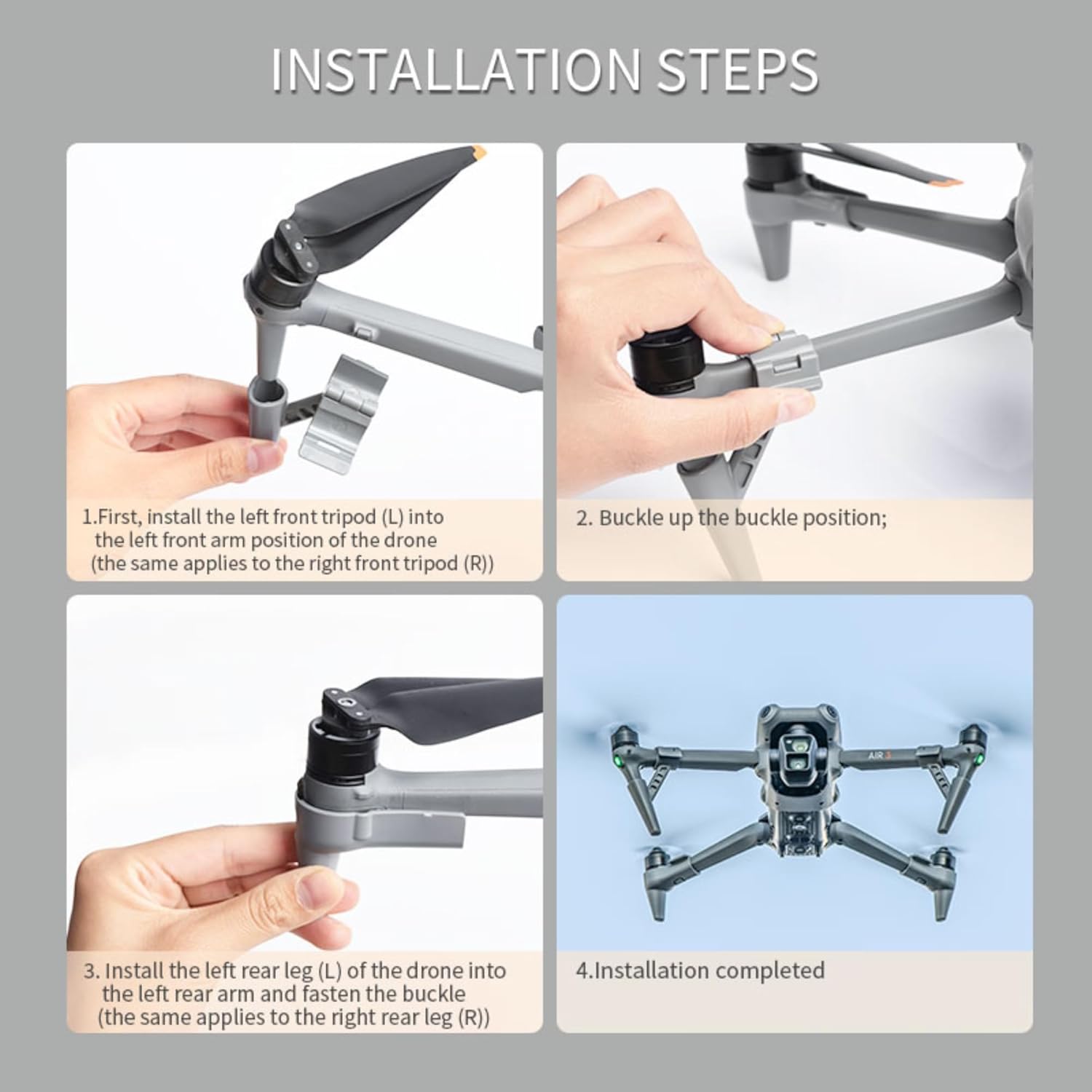 INSTALLATION STEPS

1.First, install the left front tripod (L) into the left front arm position of the drone (the same applies to the right front tripod (R))

2. Buckle up the buckle position;

3. Install the left rear leg (L) of the drone into the left rear arm and fasten the buckle (the same applies to the right rear leg (R))

AIR 3

4.Installation completed