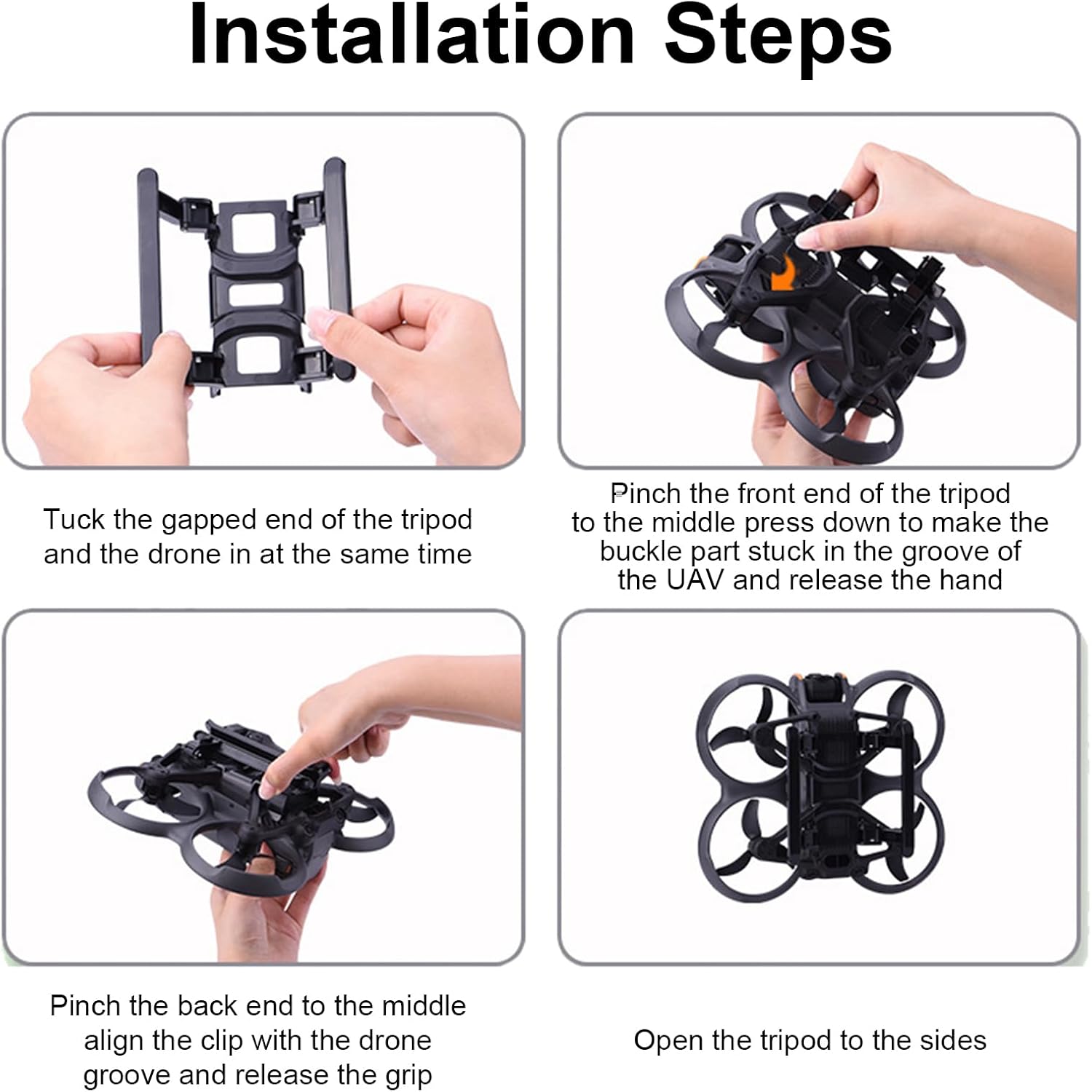 Installation Steps

Tuck the gapped end of the tripod and the drone in at the same time

Pinch the front end of the tripod to the middle press down to make the buckle part stuck in the groove of the UAV and release the hand

Pinch the back end to the middle align the clip with the drone groove and release the grip

Open the tripod to the sides