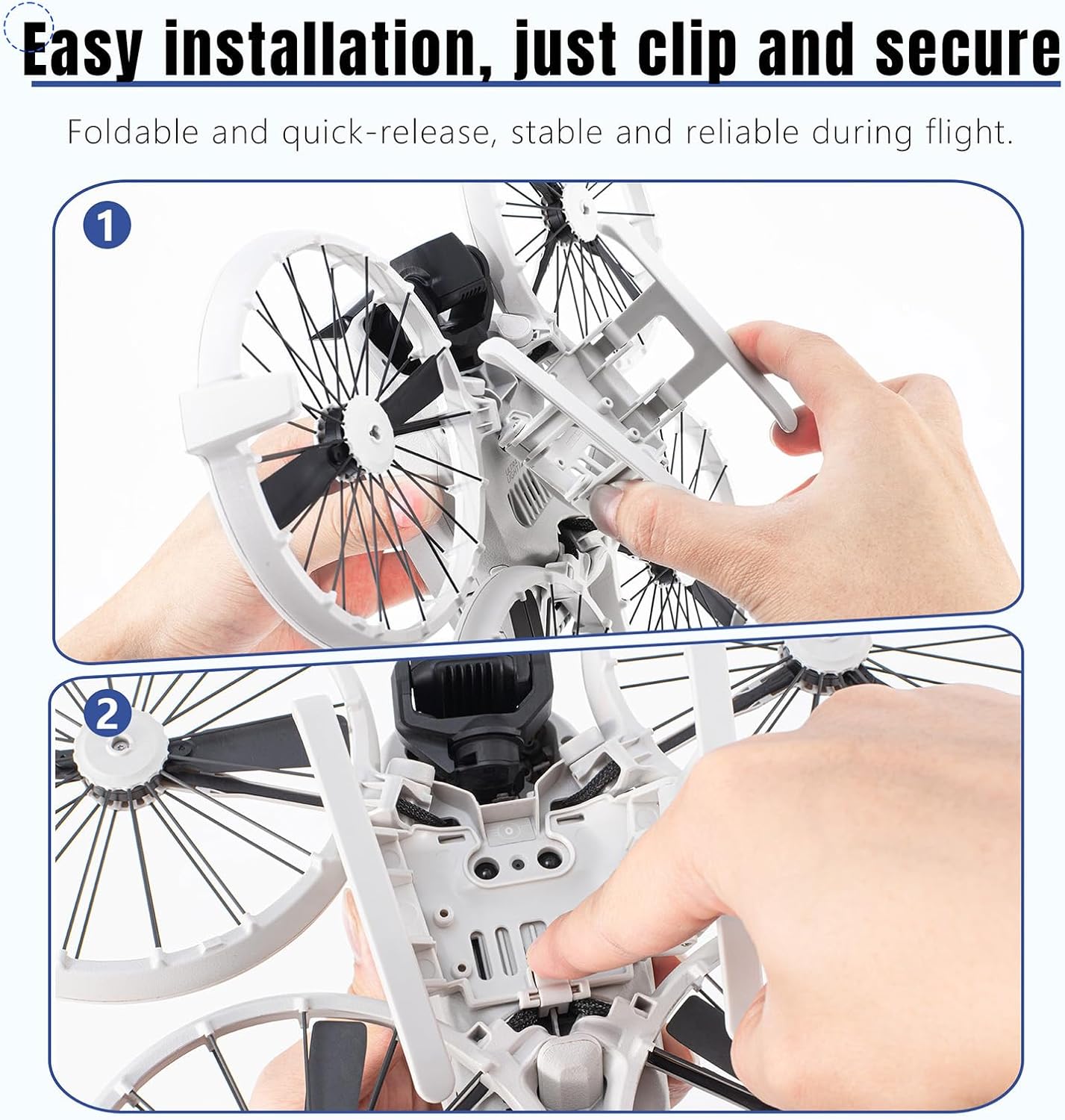 Easy installation, just clip and secure

Foldable and quick-release, stable and reliable during flight.

1

2