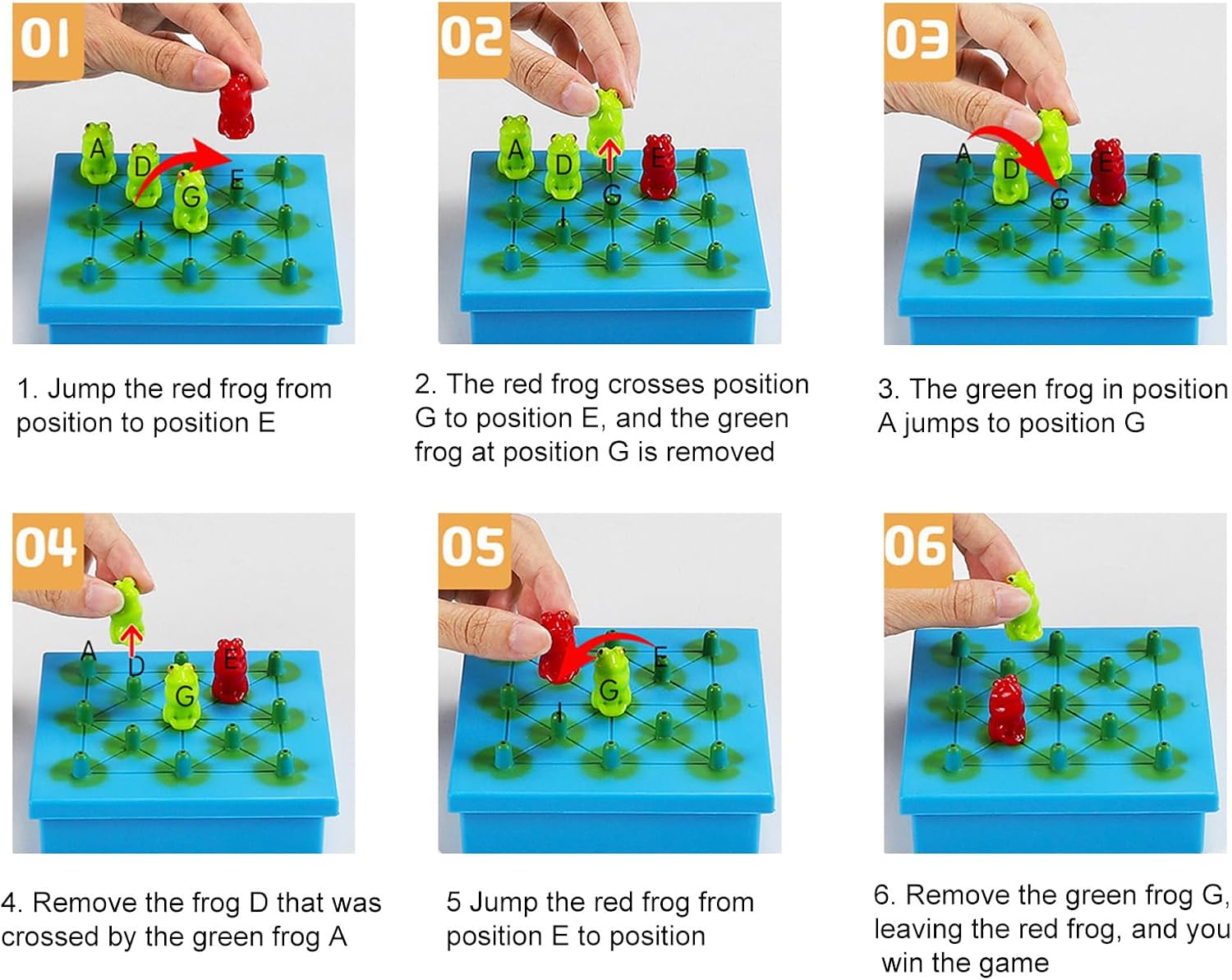 01

A D G E I

1. Jump the red frog from position to position E

02

A D G E I

2. The red frog crosses position G to position E, and the green frog at position G is removed

03

A D G E

3. The green frog in position A jumps to position G

04

A D G E

4. Remove the frog D that was crossed by the green frog A

05

G E I

5 Jump the red frog from position E to position

06

6. Remove the green frog G, leaving the red frog, and you win the game