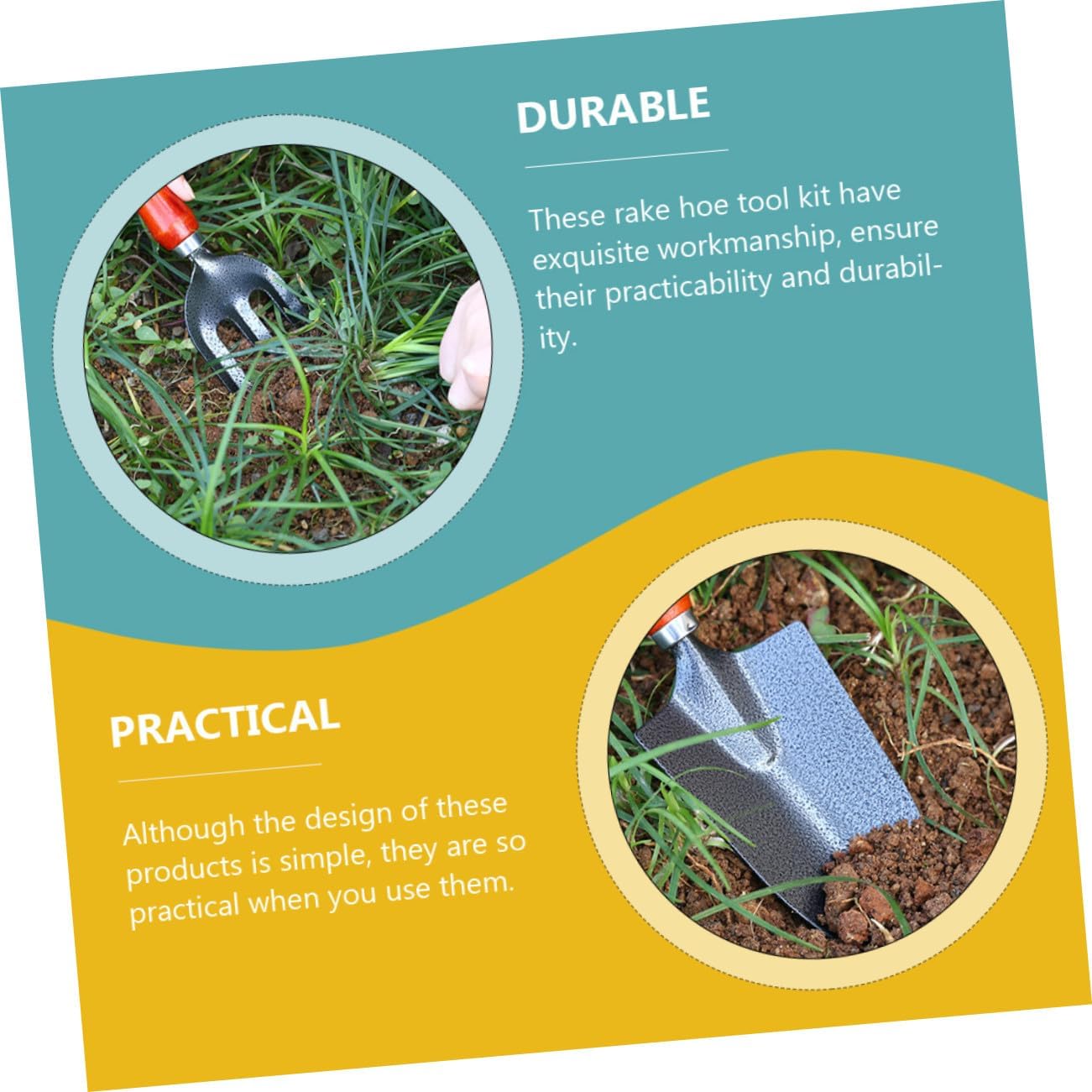 DURABLE

These rake hoe tool kit have exquisite workmanship, ensure their practicability and durability.

PRACTICAL

Although the design of these products is simple, they are so practical when you use them.