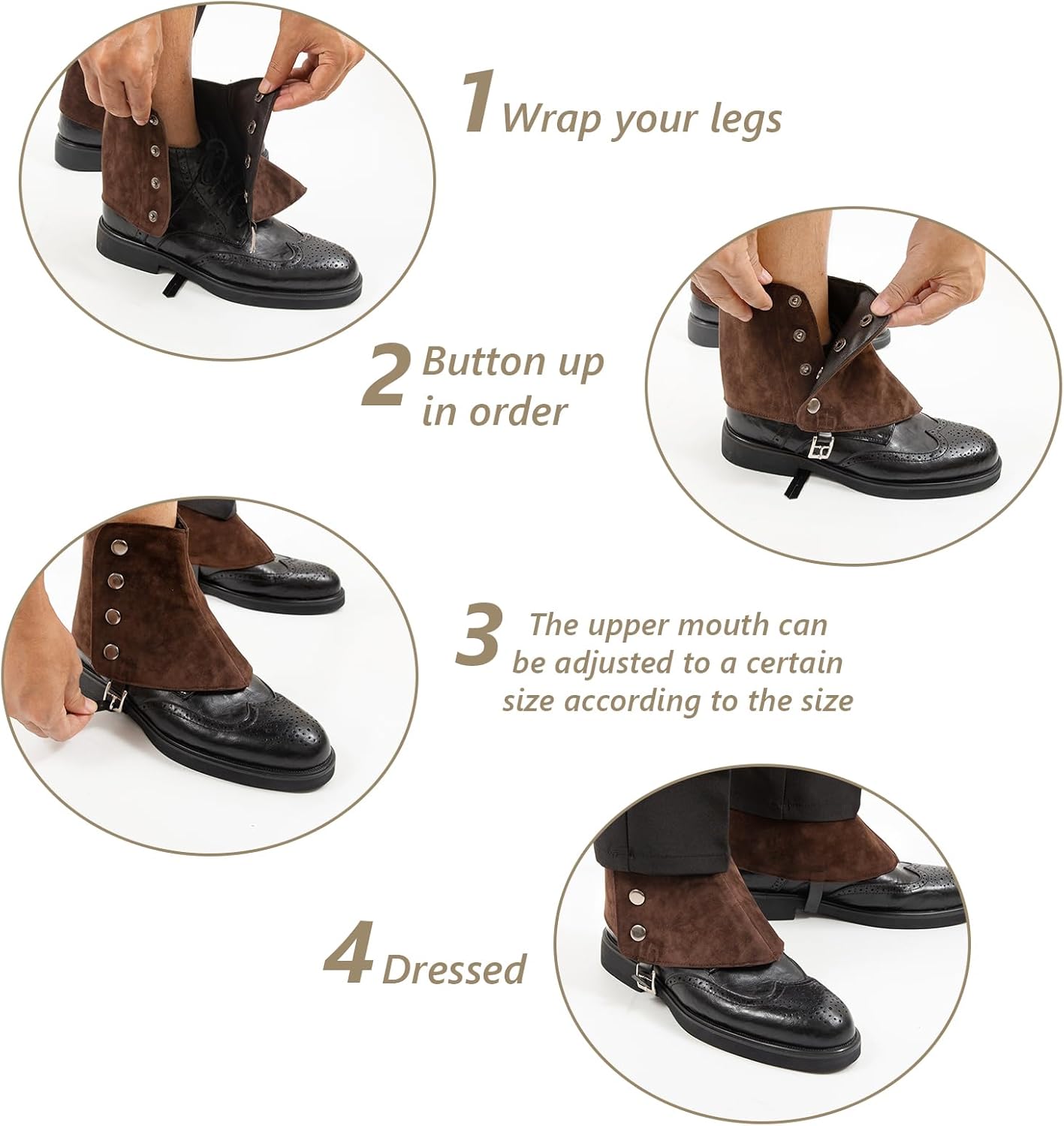 1 Wrap your legs

2 Button up in order

3 The upper mouth can be adjusted to a certain size according to the size

4 Dressed