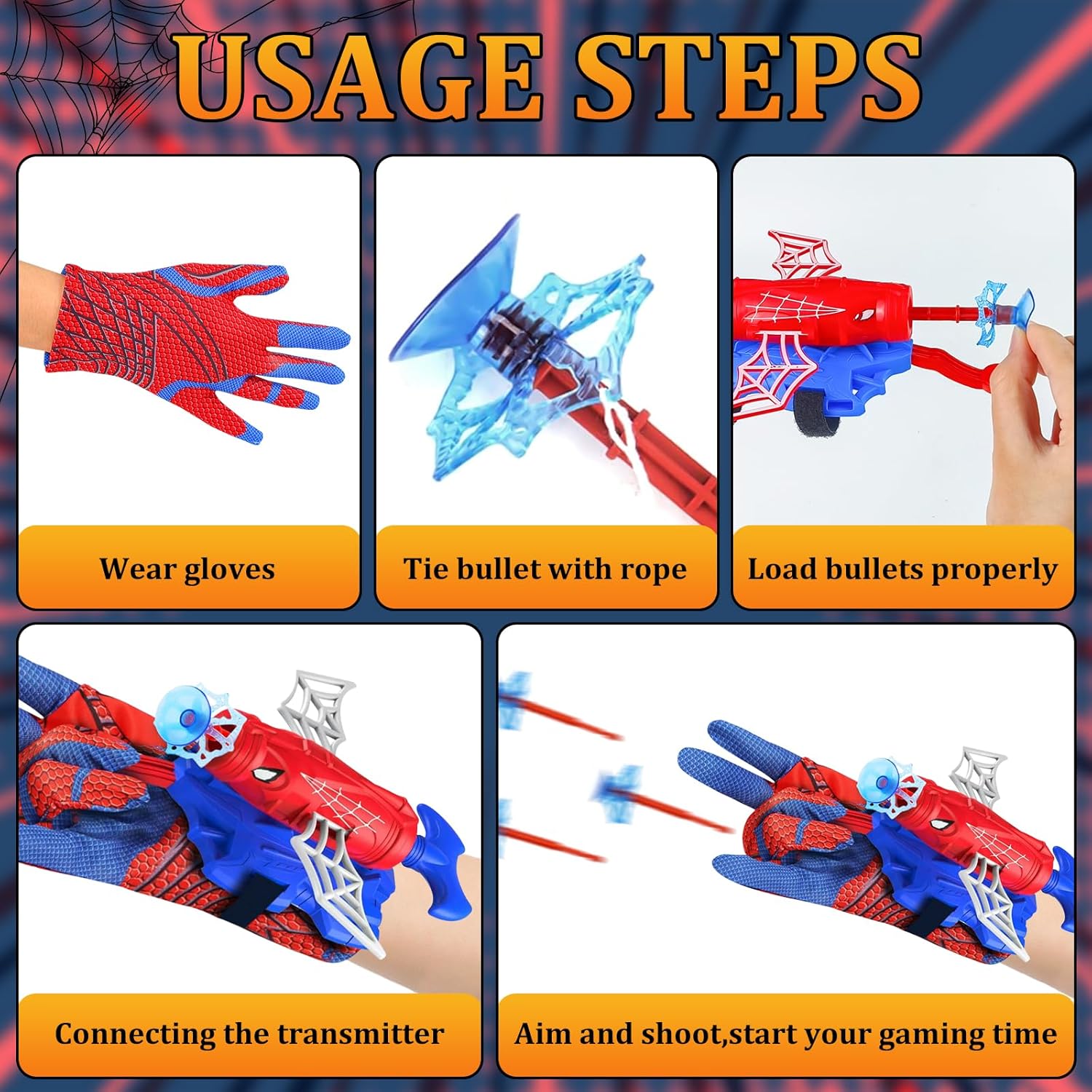 USAGE STEPS

Wear gloves

Tie bullet with rope

Load bullets properly

Connecting the transmitter

Aim and shoot,start your gaming time