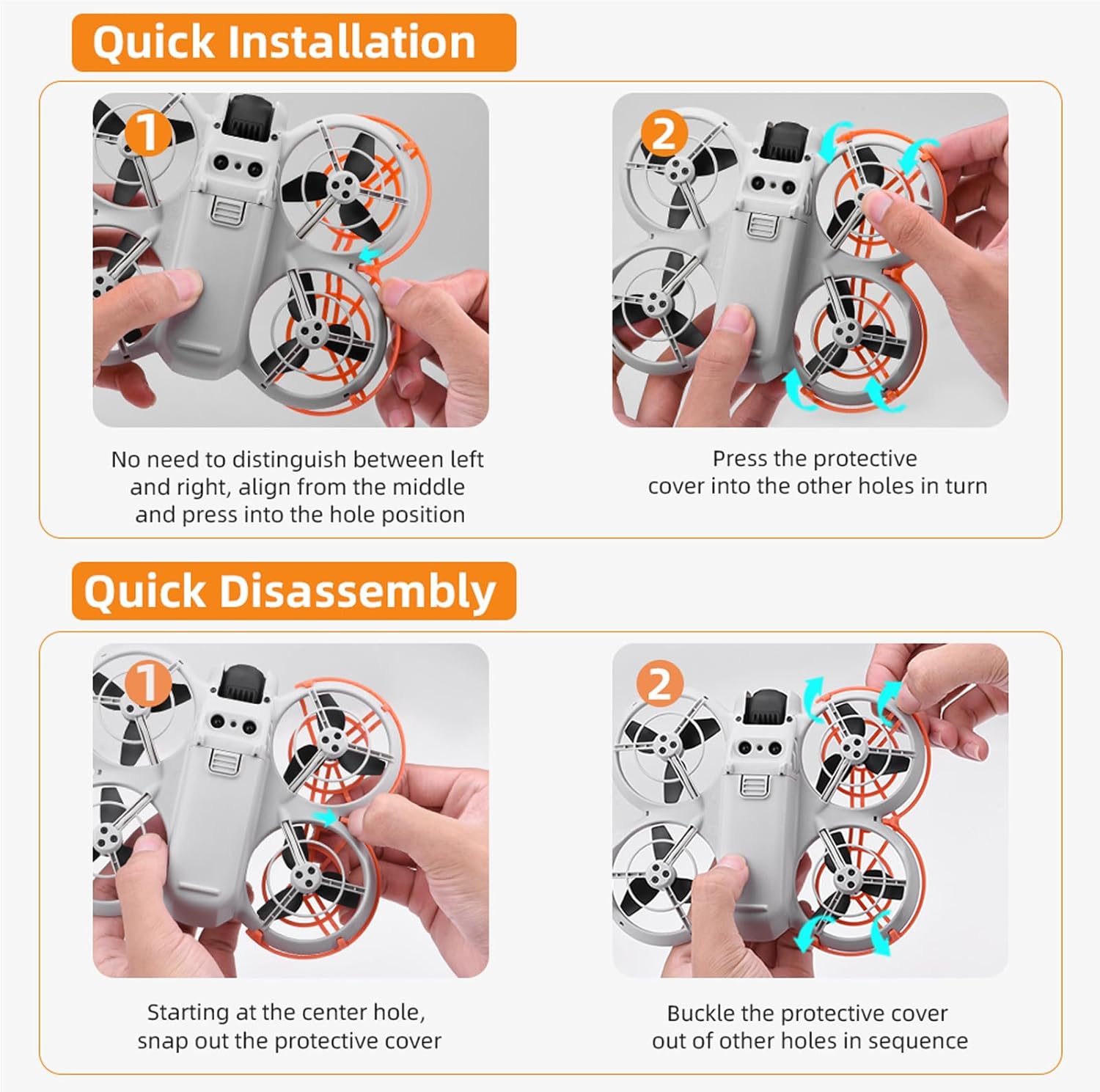 Quick Installation

1

No need to distinguish between left and right, align from the middle and press into the hole position

2

Press the protective cover into the other holes in turn

Quick Disassembly

1

Starting at the center hole, snap out the protective cover

2

Buckle the protective cover out of other holes in sequence