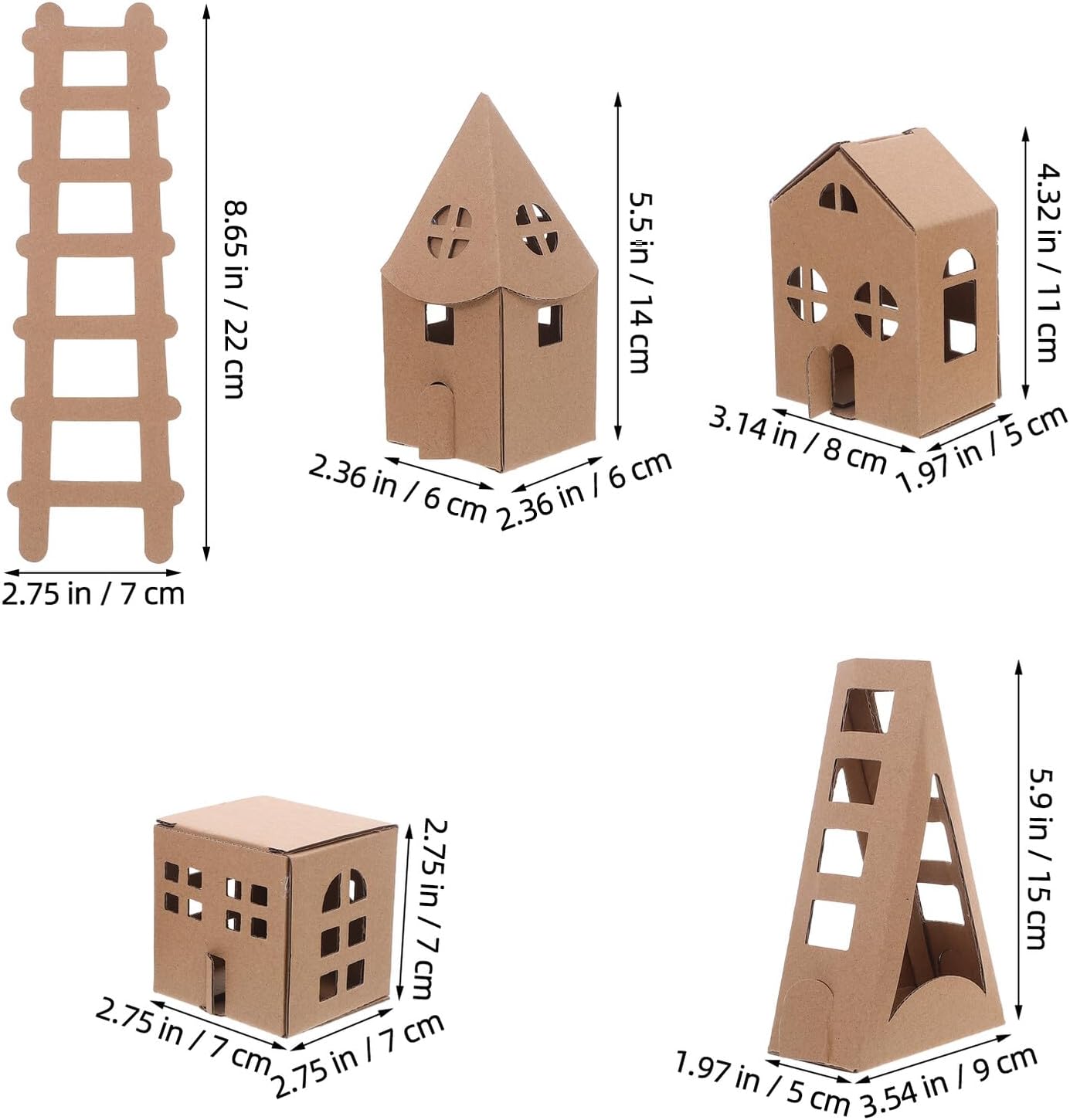 8.65 in / 22 cm

2.75 in / 7 cm

5.5 in / 14 cm

2.36 in / 6 cm

2.36 in / 6 cm

4.32 in / 11 cm

3.14 in / 8 cm

1.97 in / 5 cm

2.75 in / 7 cm

2.75 in / 7 cm

2.75 in / 7 cm

5.9 in / 15 cm

1.97 in / 5 cm

3.54 in / 9 cm