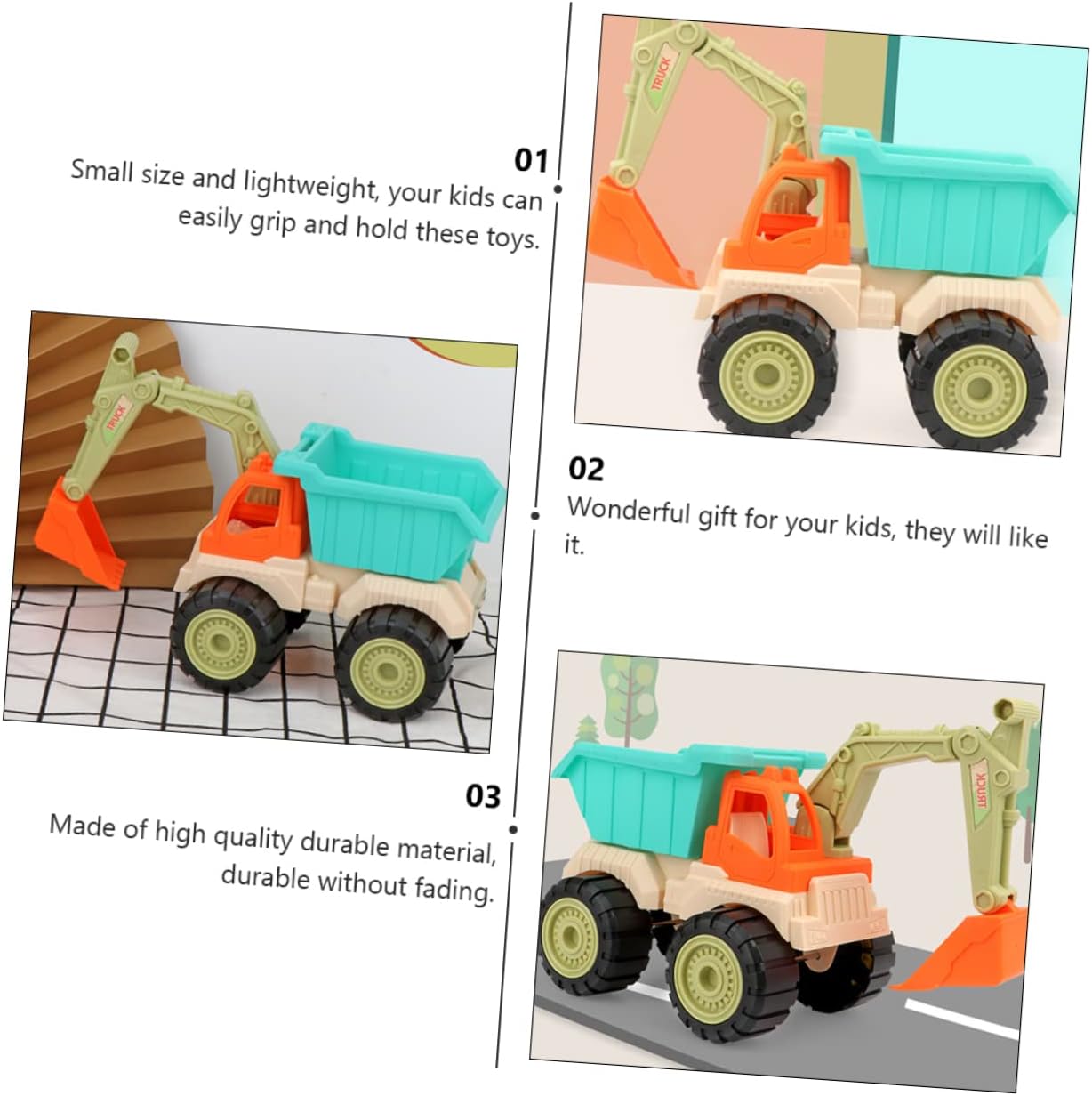 01
Small size and lightweight, your kids can easily grip and hold these toys.

TRUCK

TRUCK

02
Wonderful gift for your kids, they will like it.

03
Made of high quality durable material, durable without fading.

TRUCK