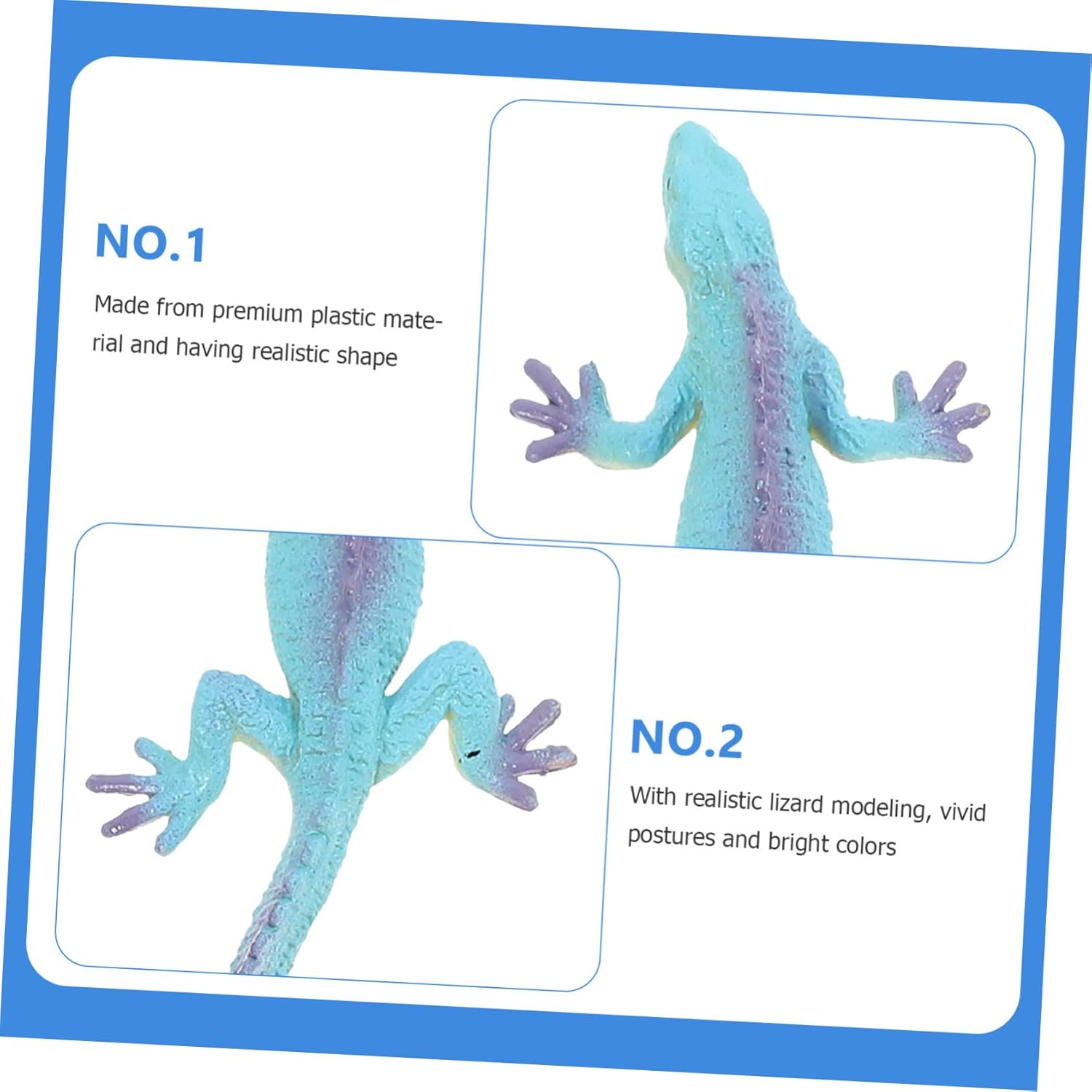 NO.1

Made from premium plastic material and having realistic shape

NO.2

With realistic lizard modeling, vivid postures and bright colors