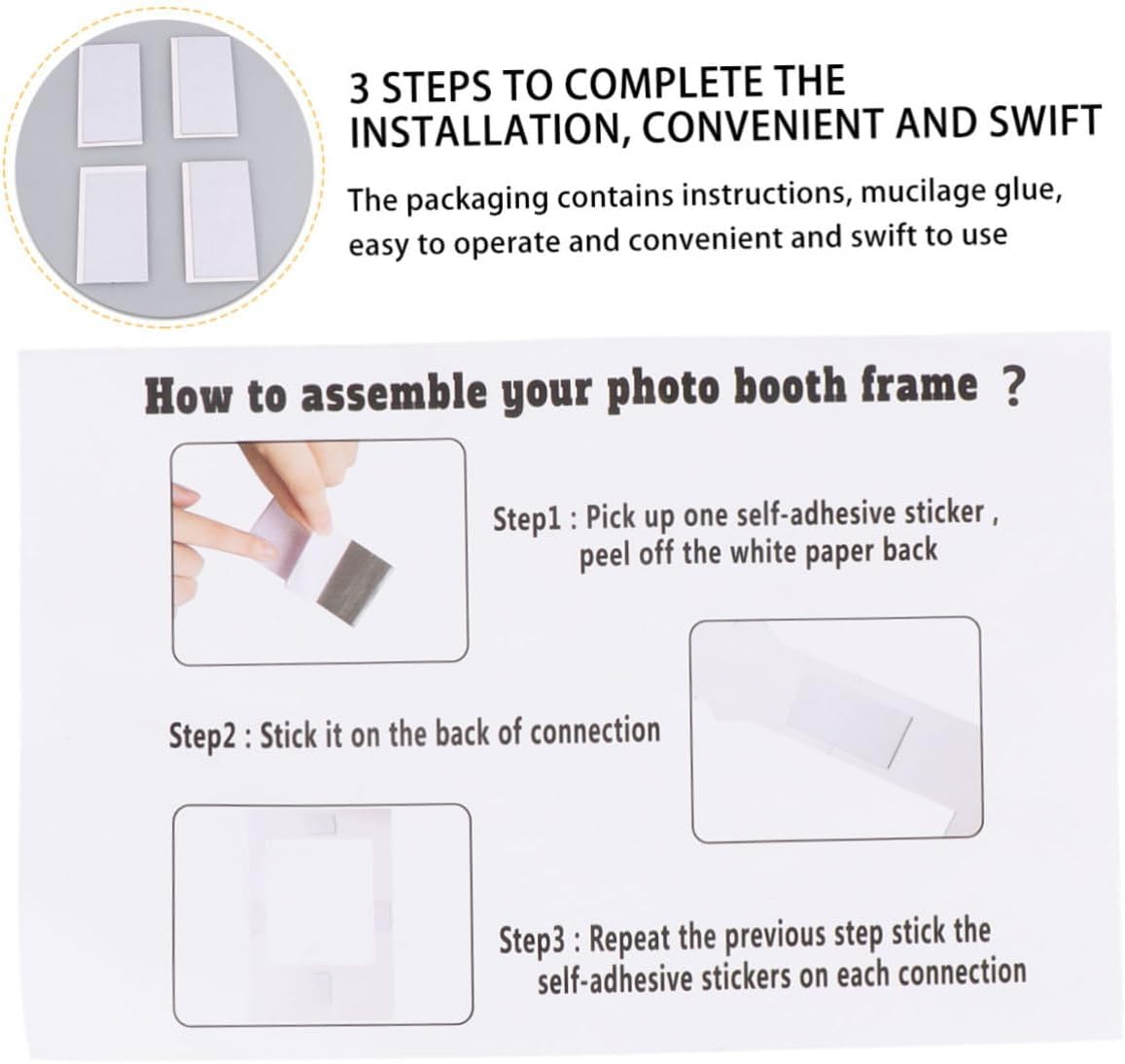 3 STEPS TO COMPLETE THE INSTALLATION, CONVENIENT AND SWIFT

The packaging contains instructions, mucilage glue, easy to operate and convenient and swift to use

How to assemble your photo booth frame ?

Step1 : Pick up one self-adhesive sticker , peel off the white paper back

Step2 : Stick it on the back of connection

Step3 : Repeat the previous step stick the self-adhesive stickers on each connection