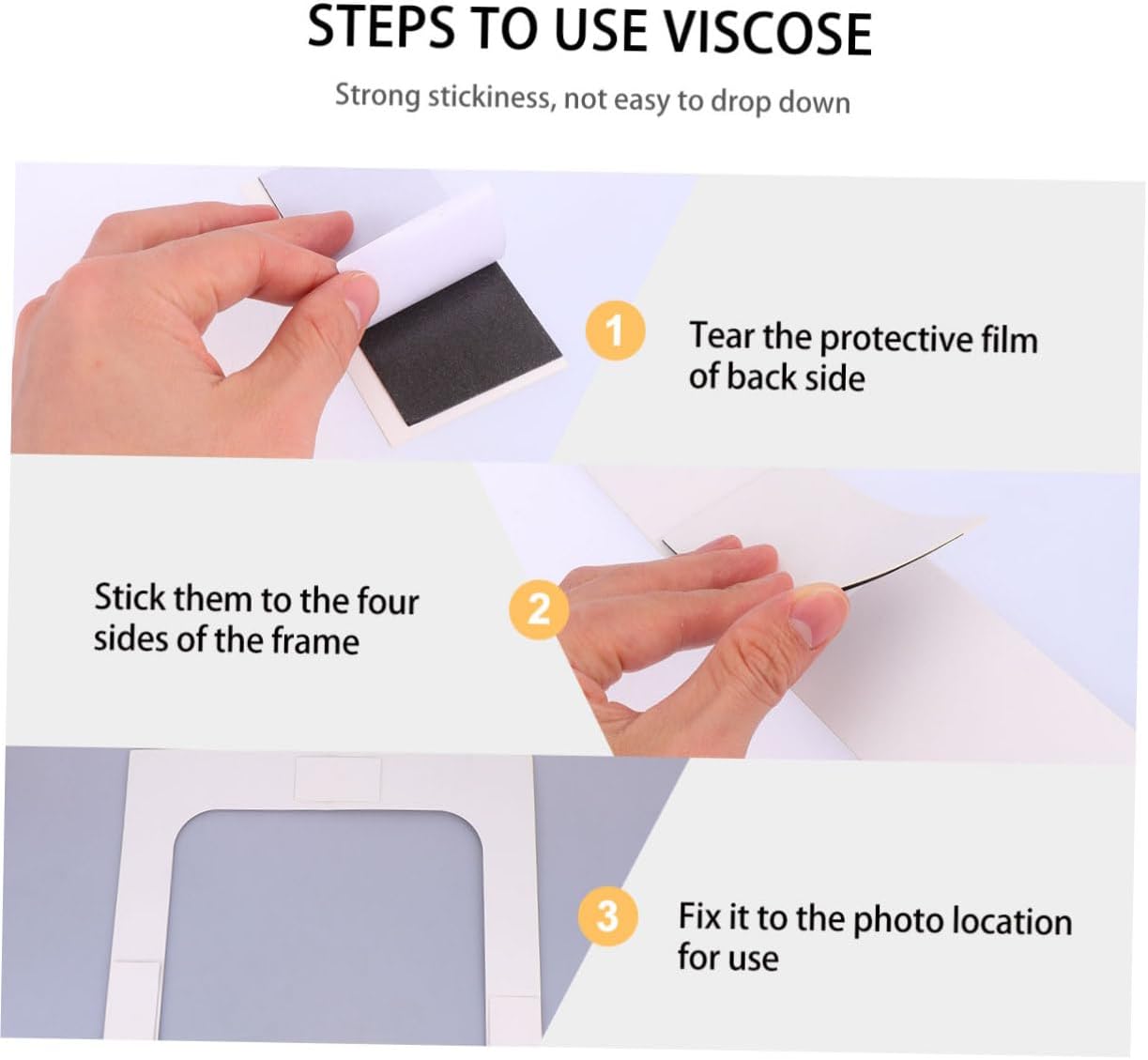 STEPS TO USE VISCOSE

Strong stickiness, not easy to drop down

1

Tear the protective film of back side

Stick them to the four sides of the frame

2

3

Fix it to the photo location for use