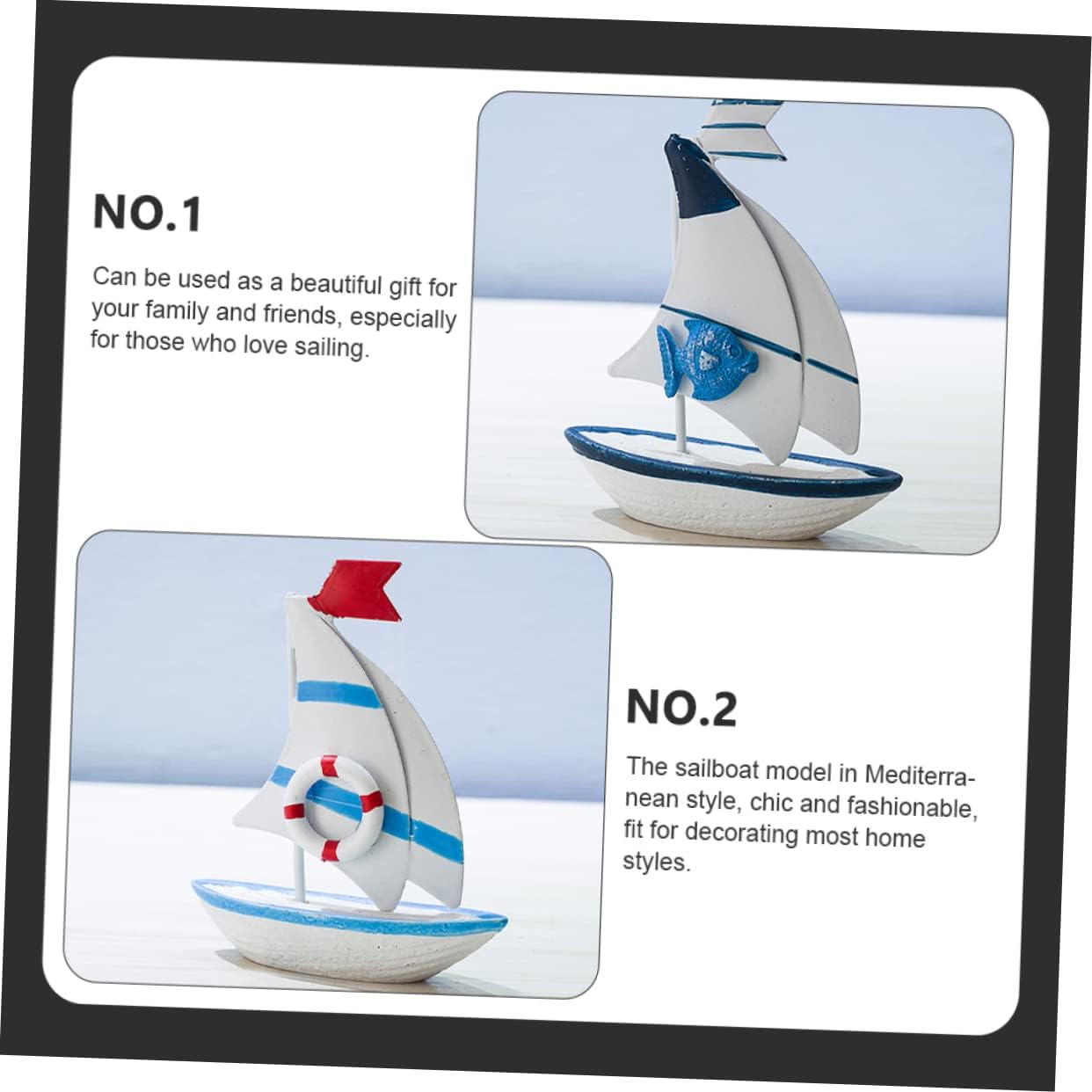 NO.1

Can be used as a beautiful gift for your family and friends, especially for those who love sailing.

NO.2

The sailboat model in Mediterranean style, chic and fashionable, fit for decorating most home styles.