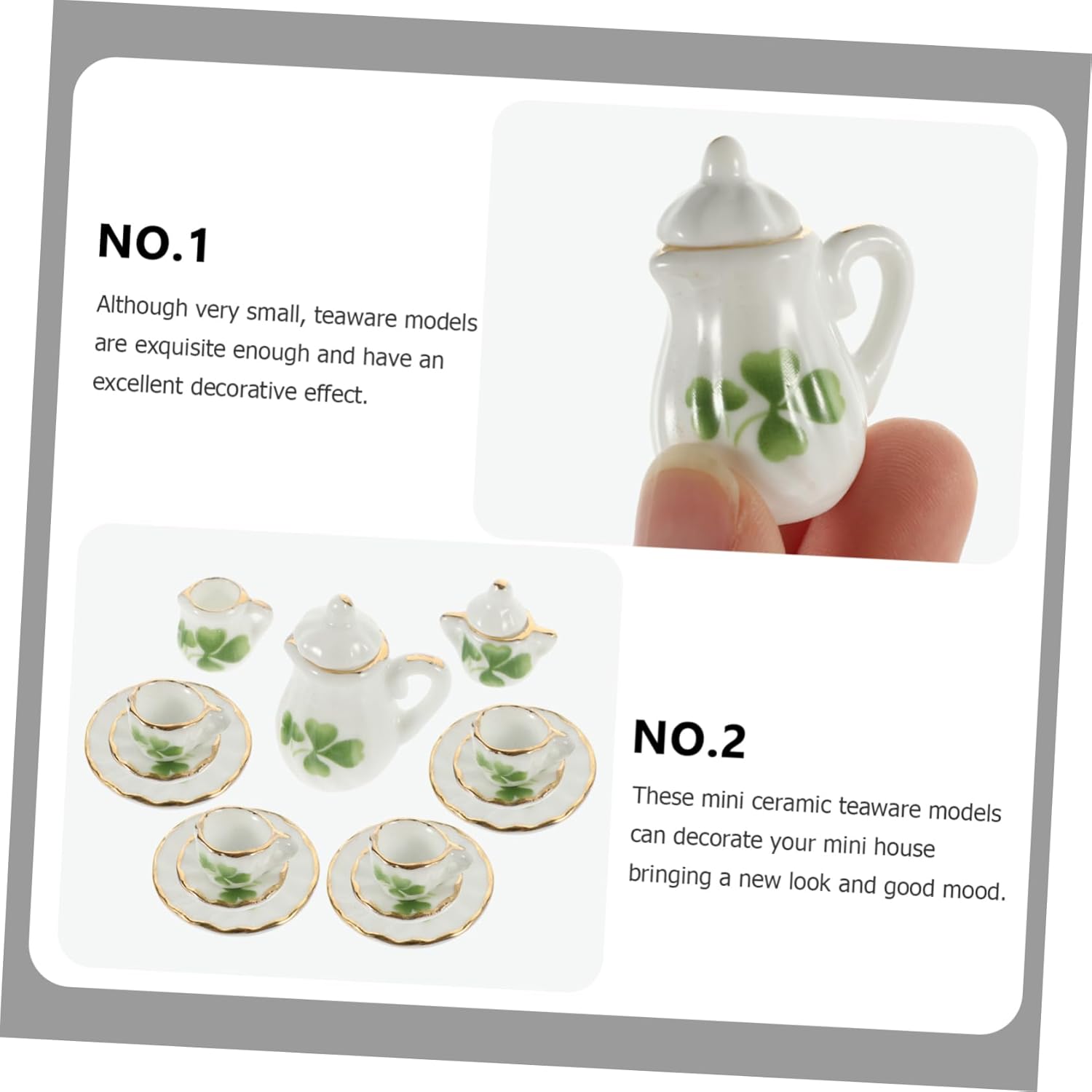 NO.1

Although very small, teaware models are exquisite enough and have an excellent decorative effect.

NO.2

These mini ceramic teaware models can decorate your mini house bringing a new look and good mood.